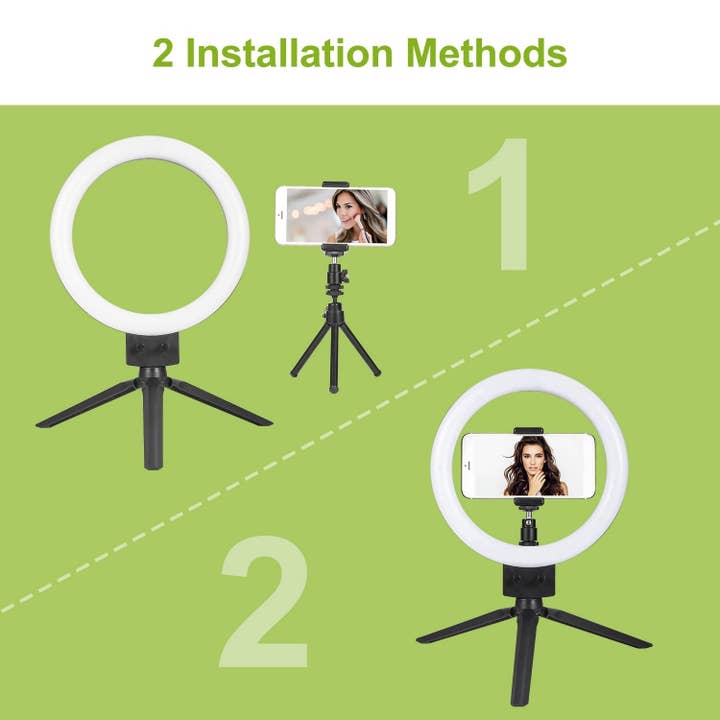 2 Installation Methods

1

2