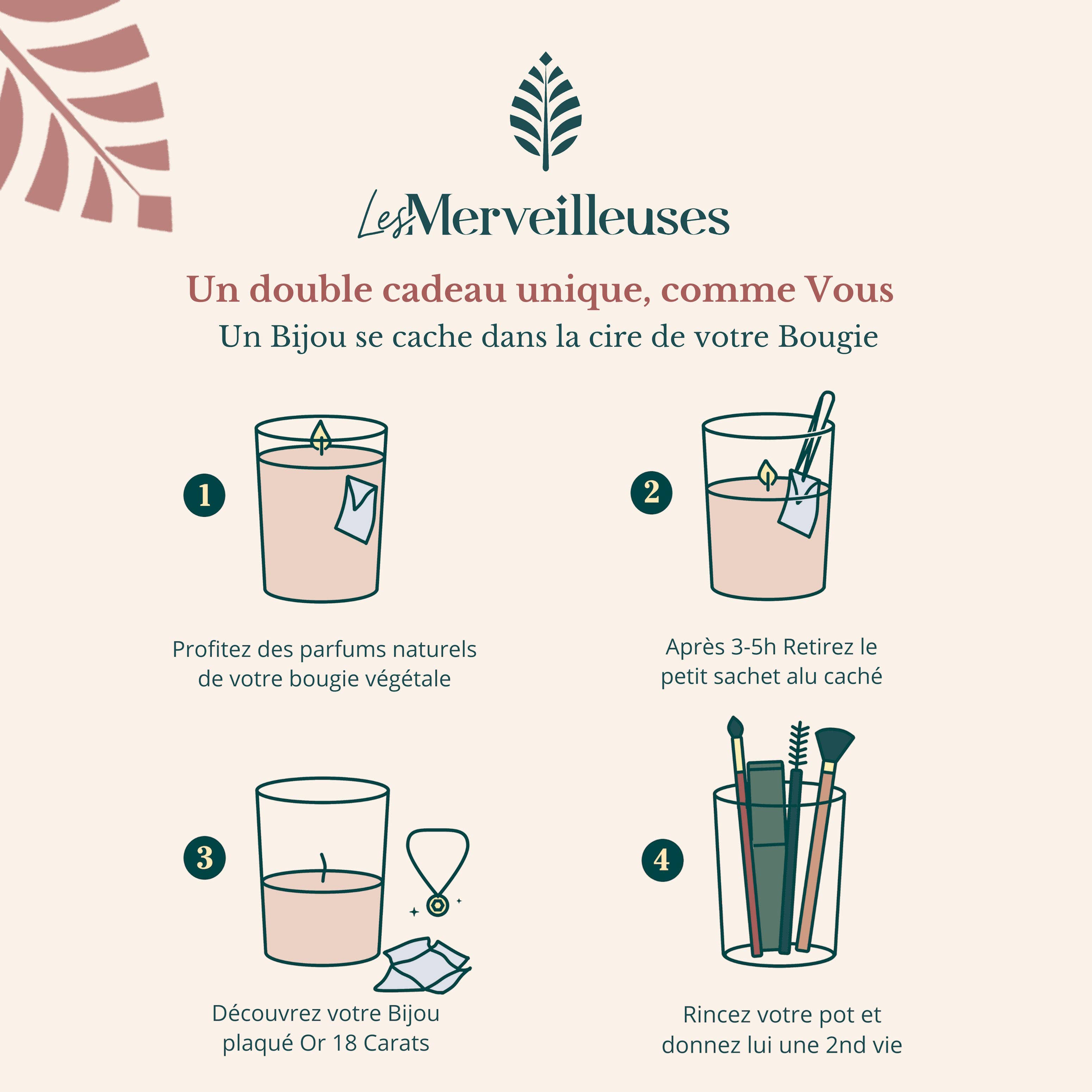 Les Merveilleuses

Un double cadeau unique, comme Vous

Un Bijou se cache dans la cire de votre Bougie

1

Profitez des parfums naturels de votre bougie végétale

2

Après 3-5h Retirez le petit sachet alu caché

3

Découvrez votre Bijou plaqué Or 18 Carats

4

Rincez votre pot et donnez lui une 2nd vie