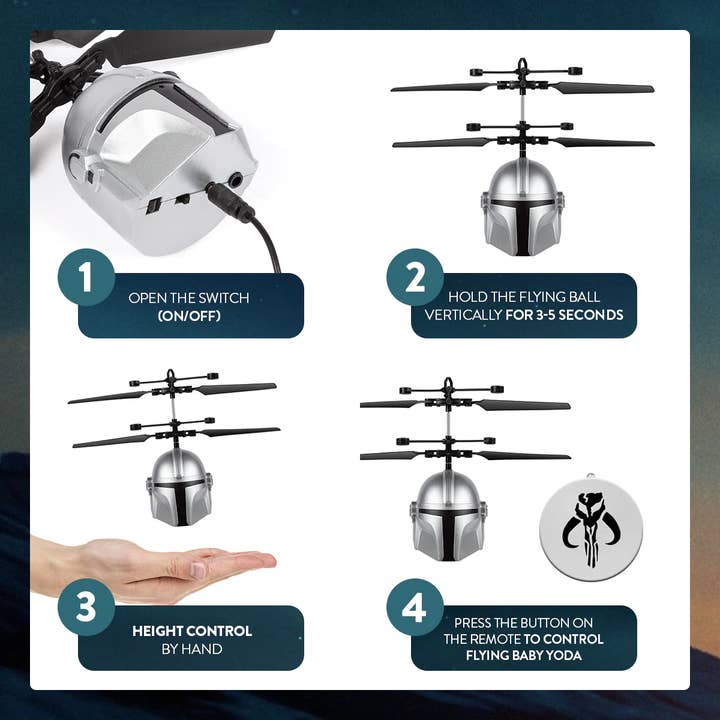 1
OPEN THE SWITCH (ON/OFF)

2
HOLD THE FLYING BALL VERTICALLY FOR 3-5 SECONDS

3
HEIGHT CONTROL BY HAND

4
PRESS THE BUTTON ON THE REMOTE TO CONTROL FLYING BABY YODA