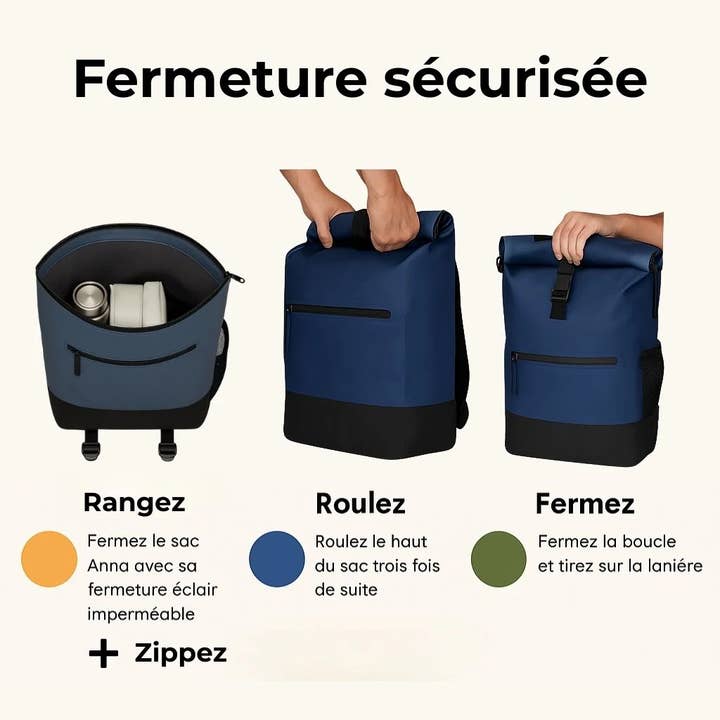 Fermeture sécurisée

Rangez

Fermez le sac Anna avec sa fermeture éclair imperméable

+ Zippez

Roulez

Roulez le haut du sac trois fois de suite

Fermez

Fermez la boucle et tirez sur la lanière