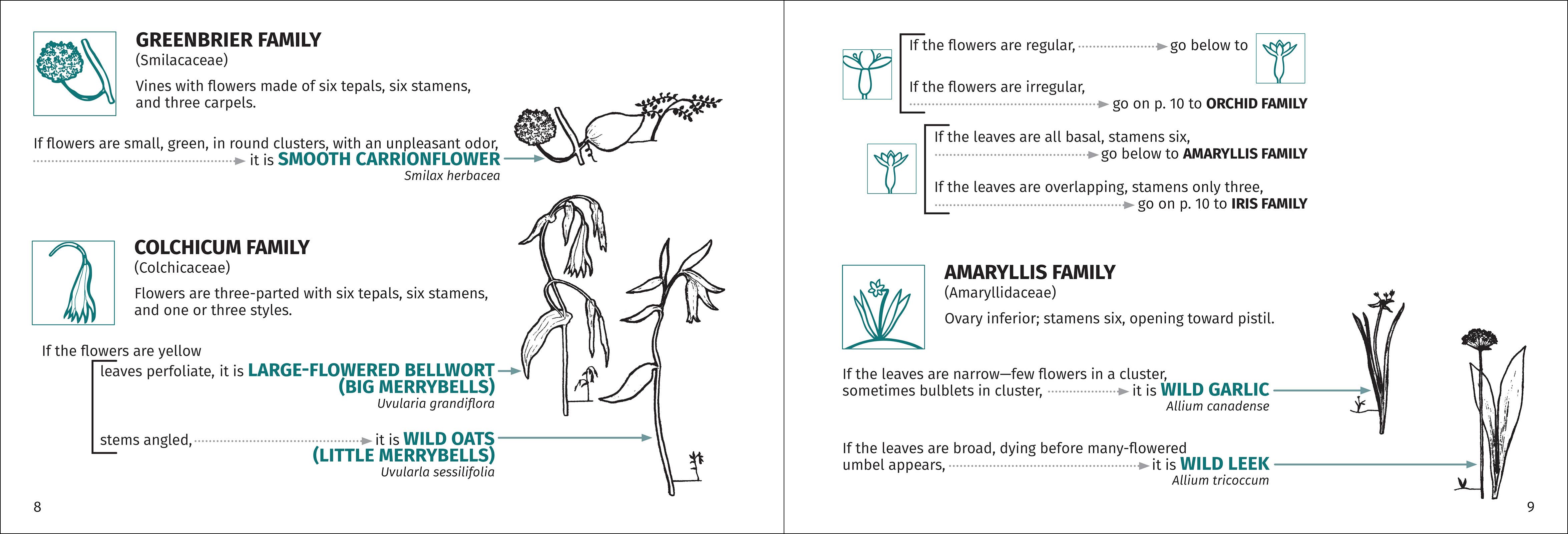 GREENBRIER FAMILY
(Smilacaceae)

Vines with flowers made of six tepals, six stamens, and three carpels.

If flowers are small, green, in round clusters, with an unpleasant odor, it is SMOOTH CARRIONFLOWER
Smilax herbacea

COLCHICUM FAMILY
(Colchicaceae)

Flowers are three-parted with six tepals, six stamens, and one or three styles.

If the flowers are yellow
leaves perfoliate, it is LARGE-FLOWERED BELLWORT (BIG MERRYBELLS)
Uvularia grandiflora

stems angled, it is WILD OATS (LITTLE MERRYBELLS)
Uvularla sessilifolia

8

If the flowers are regular, go below to

If the flowers are irregular, go on p. 10 to ORCHID FAMILY

If the leaves are all basal, stamens six, go below to AMARYLLIS FAMILY

If the leaves are overlapping, stamens only three, go on p. 10 to IRIS FAMILY

AMARYLLIS FAMILY
(Amaryllidaceae)

Ovary inferior; stamens six, opening toward pistil.

If the leaves are narrow—few flowers in a cluster, sometimes bulblets in cluster, it is WILD GARLIC
Allium canadense

If the leaves are broad, dying before many-flowered umbel appears, it is WILD LEEK
Allium tricoccum

9