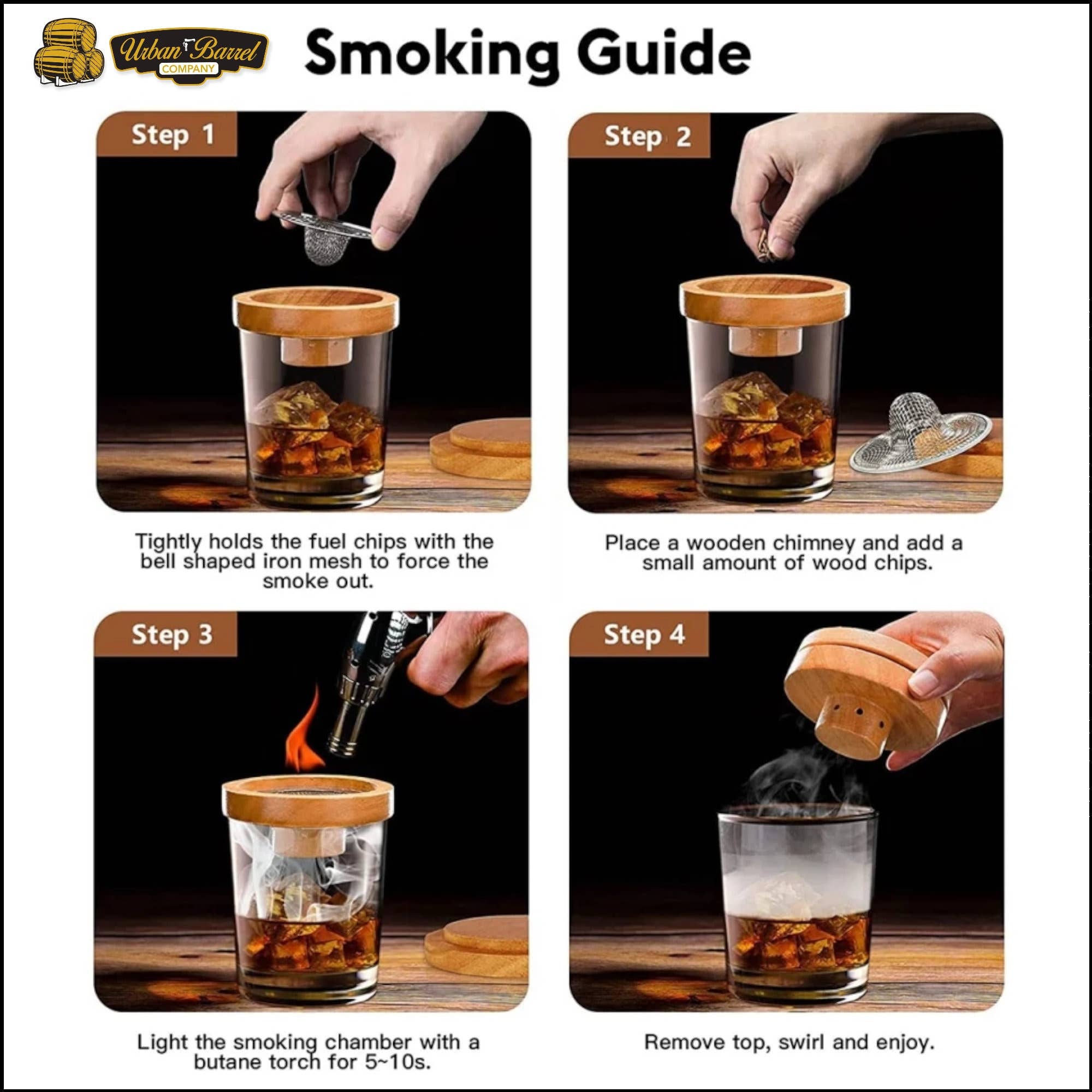 Urban Barrel COMPANY

Smoking Guide

Step 1

Tightly holds the fuel chips with the bell shaped iron mesh to force the smoke out.

Step 2

Place a wooden chimney and add a small amount of wood chips.

Step 3

Light the smoking chamber with a butane torch for 5~10s.

Step 4

Remove top, swirl and enjoy.