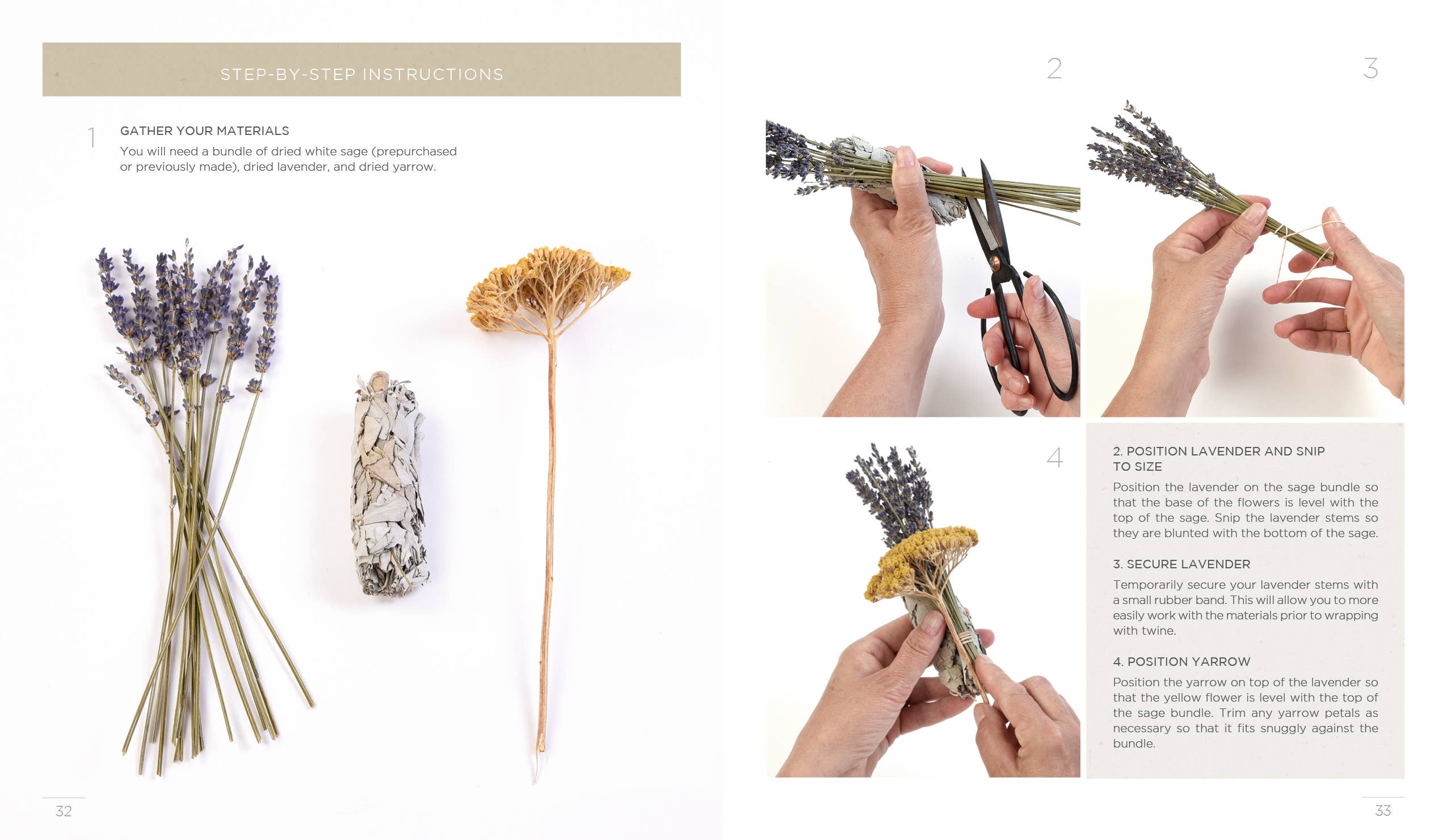 STEP-BY-STEP INSTRUCTIONS

1

GATHER YOUR MATERIALS

You will need a bundle of dried white sage (prepurchased or previously made), dried lavender, and dried yarrow.

32

2

3

4

2. POSITION LAVENDER AND SNIP TO SIZE

Position the lavender on the sage bundle so that the base of the flowers is level with the top of the sage. Snip the lavender stems so they are blunted with the bottom of the sage.

3. SECURE LAVENDER

Temporarily secure your lavender stems with a small rubber band. This will allow you to more easily work with the materials prior to wrapping with twine.

4. POSITION YARROW

Position the yarrow on top of the lavender so that the yellow flower is level with the top of the sage bundle. Trim any yarrow petals as necessary so that it fits snuggly against the bundle.

33