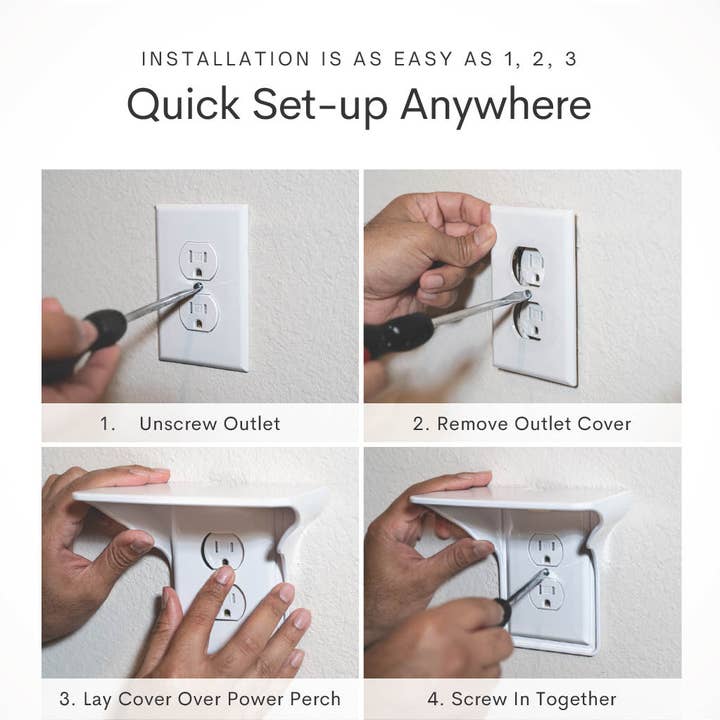 INSTALLATION IS AS EASY AS 1, 2, 3

Quick Set-up Anywhere

1. Unscrew Outlet

2. Remove Outlet Cover

3. Lay Cover Over Power Perch

4. Screw In Together