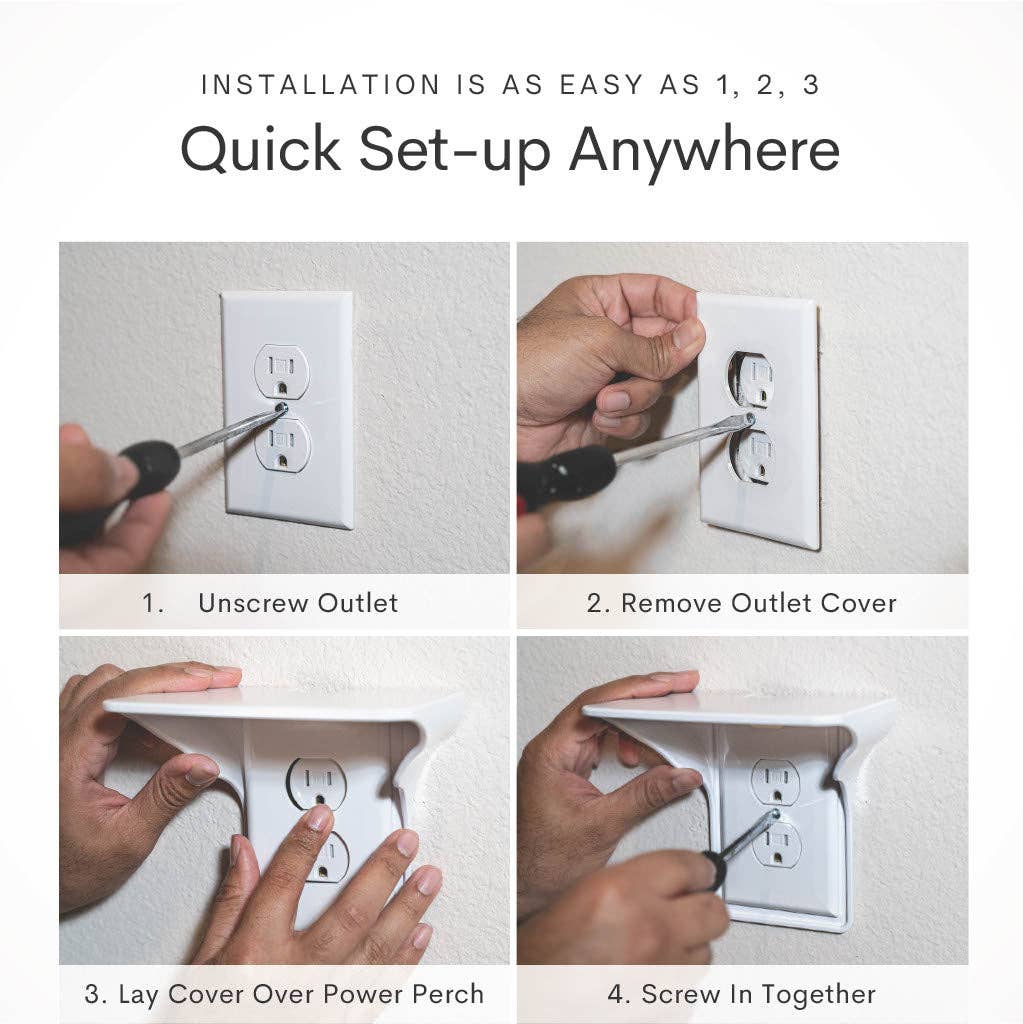 INSTALLATION IS AS EASY AS 1, 2, 3
Quick Set-up Anywhere

1. Unscrew Outlet

2. Remove Outlet Cover

3. Lay Cover Over Power Perch

4. Screw In Together