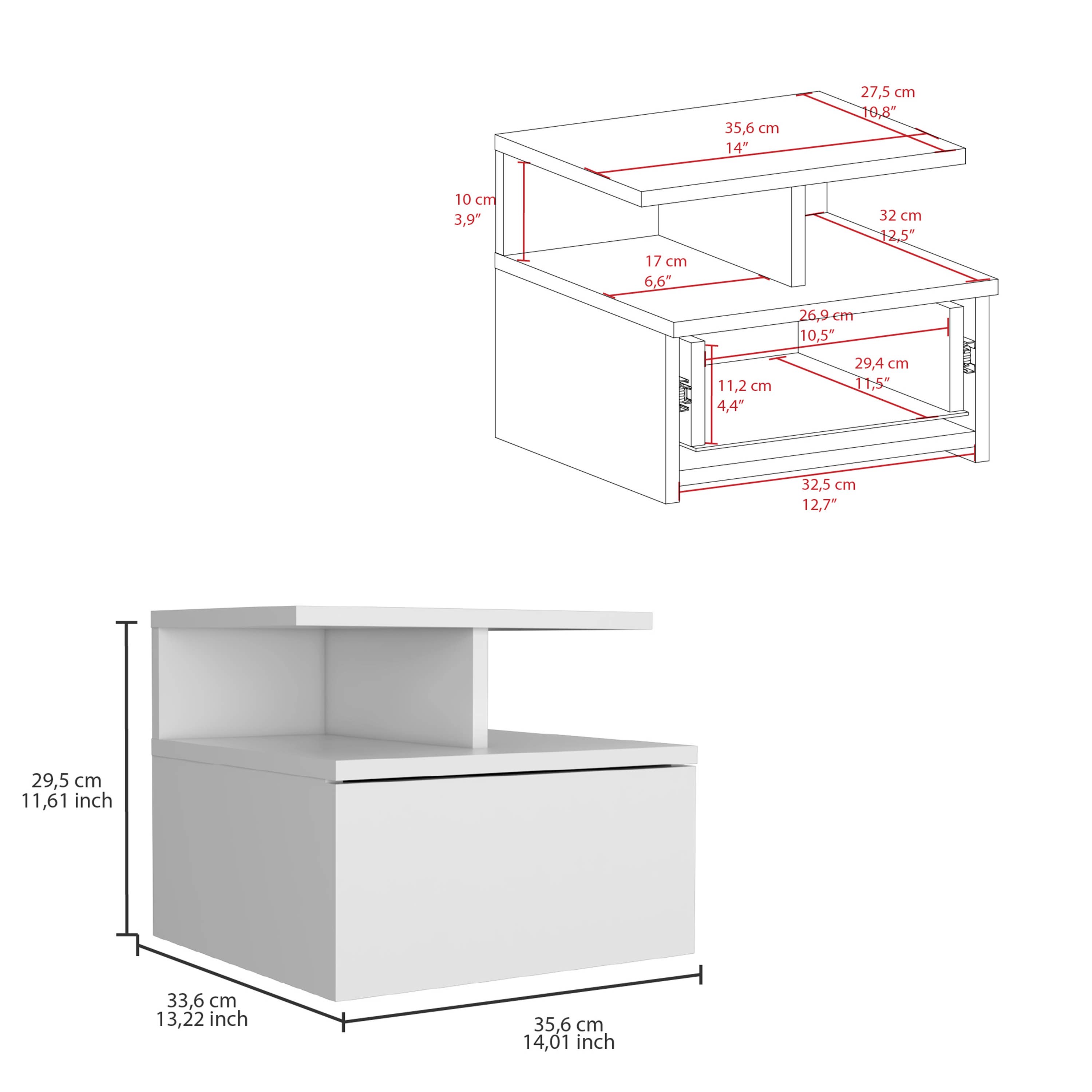 27,5 cm
10,8”

35,6 cm
14”

10 cm
3,9”

32 cm
12,5”

17 cm
6,6”

26,9 cm
10,5”

29,4 cm
11,5”

11,2 cm
4,4”

32,5 cm
12,7”

29,5 cm
11,61 inch

33,6 cm
13,22 inch

35,6 cm
14,01 inch