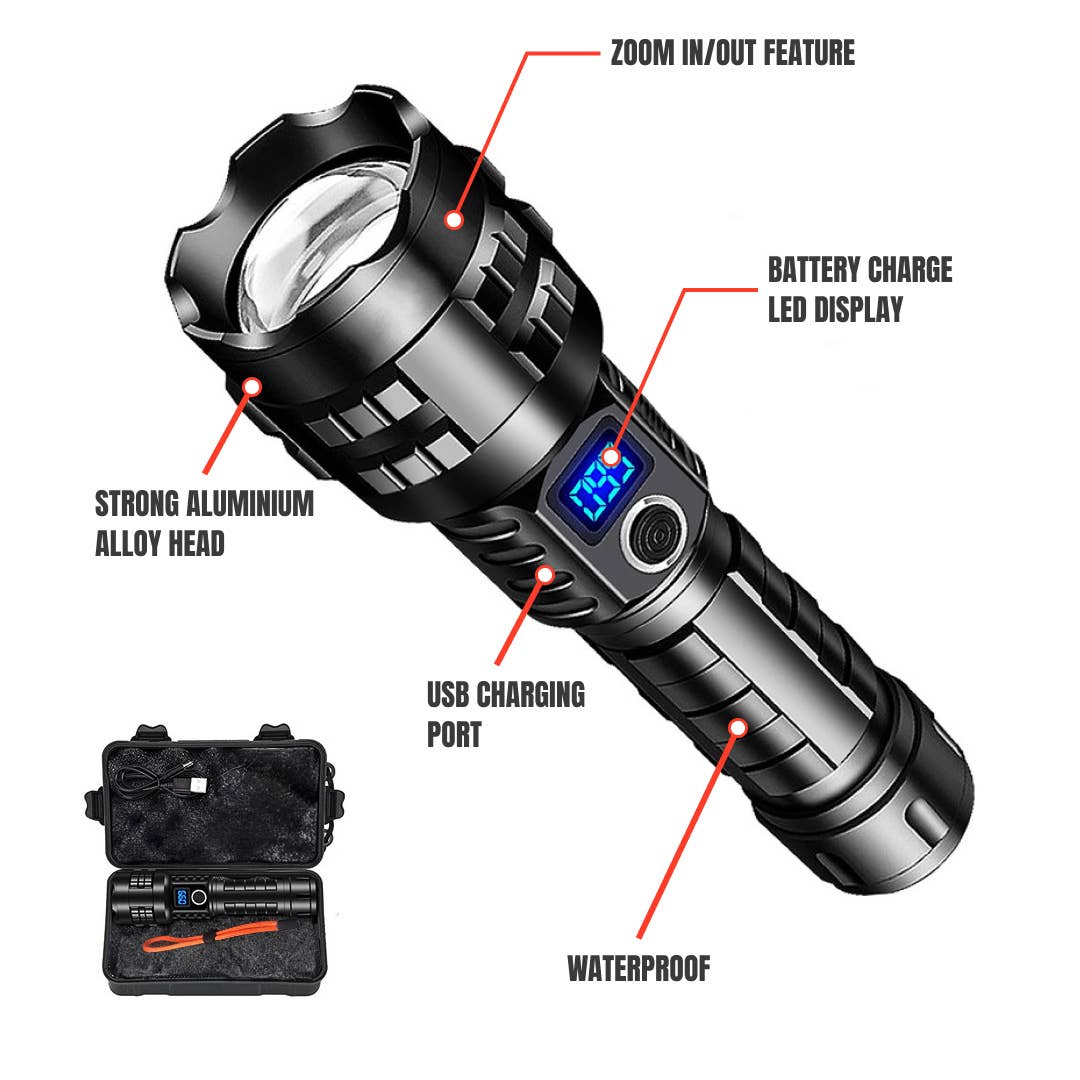 ZOOM IN/OUT FEATURE

BATTERY CHARGE LED DISPLAY

STRONG ALUMINIUM ALLOY HEAD

USB CHARGING PORT

WATERPROOF