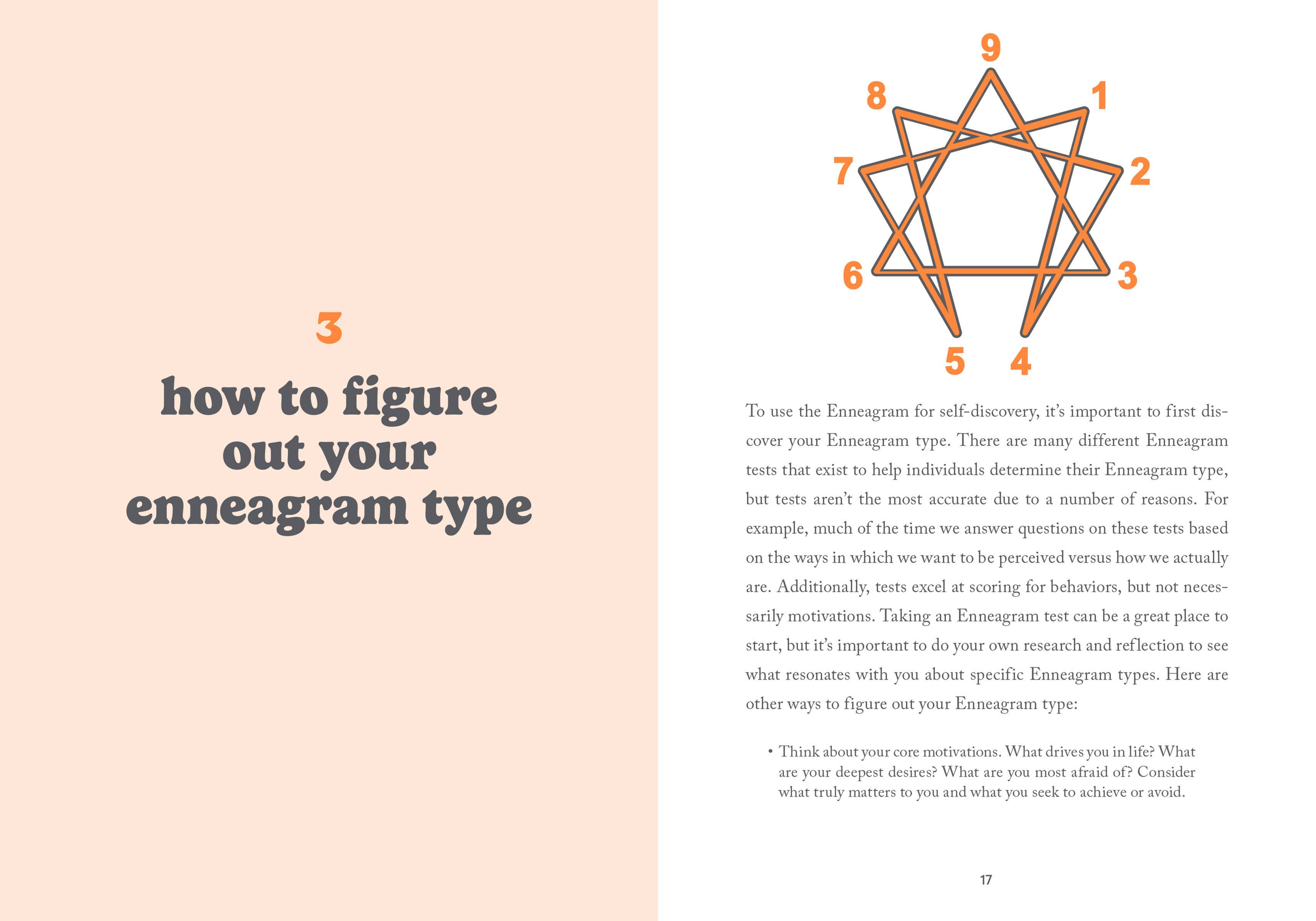 3

how to figure out your enneagram type

9
8
1
7
2
6
3
5
4

To use the Enneagram for self-discovery, it's important to first discover your Enneagram type. There are many different Enneagram tests that exist to help individuals determine their Enneagram type, but tests aren't the most accurate due to a number of reasons. For example, much of the time we answer questions on these tests based on the ways in which we want to be perceived versus how we actually are. Additionally, tests excel at scoring for behaviors, but not necessarily motivations. Taking an Enneagram test can be a great place to start, but it's important to do your own research and reflection to see what resonates with you about specific Enneagram types. Here are other ways to figure out your Enneagram type:

• Think about your core motivations. What drives you in life? What are your deepest desires? What are you most afraid of? Consider what truly matters to you and what you seek to achieve or avoid.

17