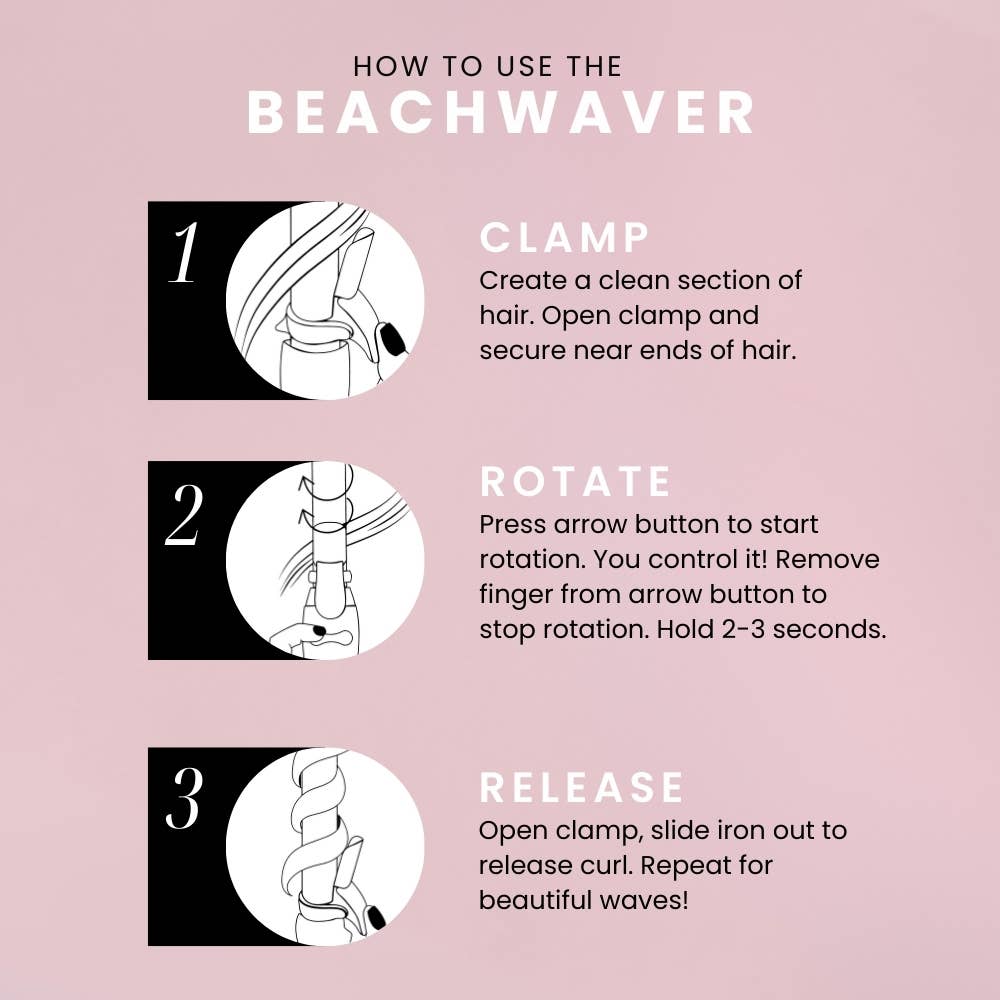 HOW TO USE THE
BEACHWAVER

1

CLAMP
Create a clean section of hair. Open clamp and secure near ends of hair.

2

ROTATE
Press arrow button to start rotation. You control it! Remove finger from arrow button to stop rotation. Hold 2-3 seconds.

3

RELEASE
Open clamp, slide iron out to release curl. Repeat for beautiful waves!