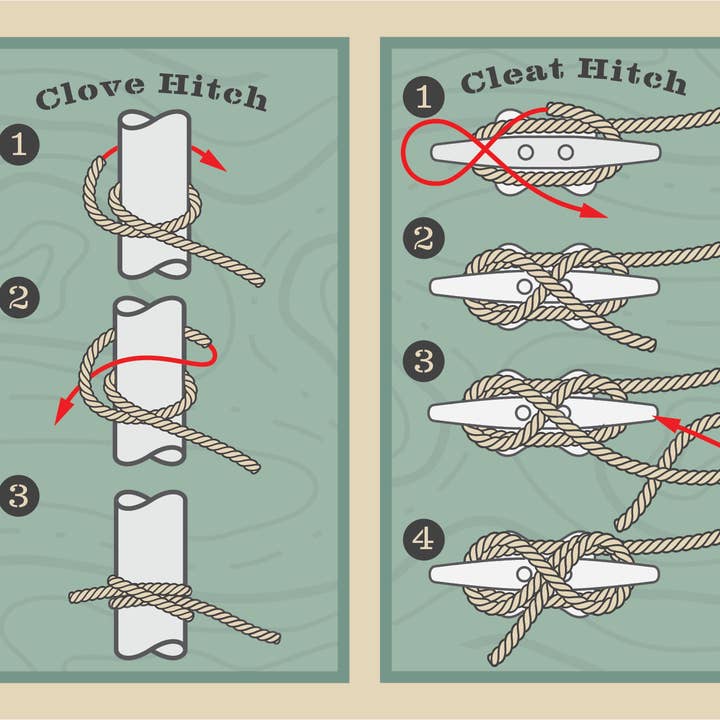 Clove Hitch

1

2

3

Cleat Hitch

1

2

3

4