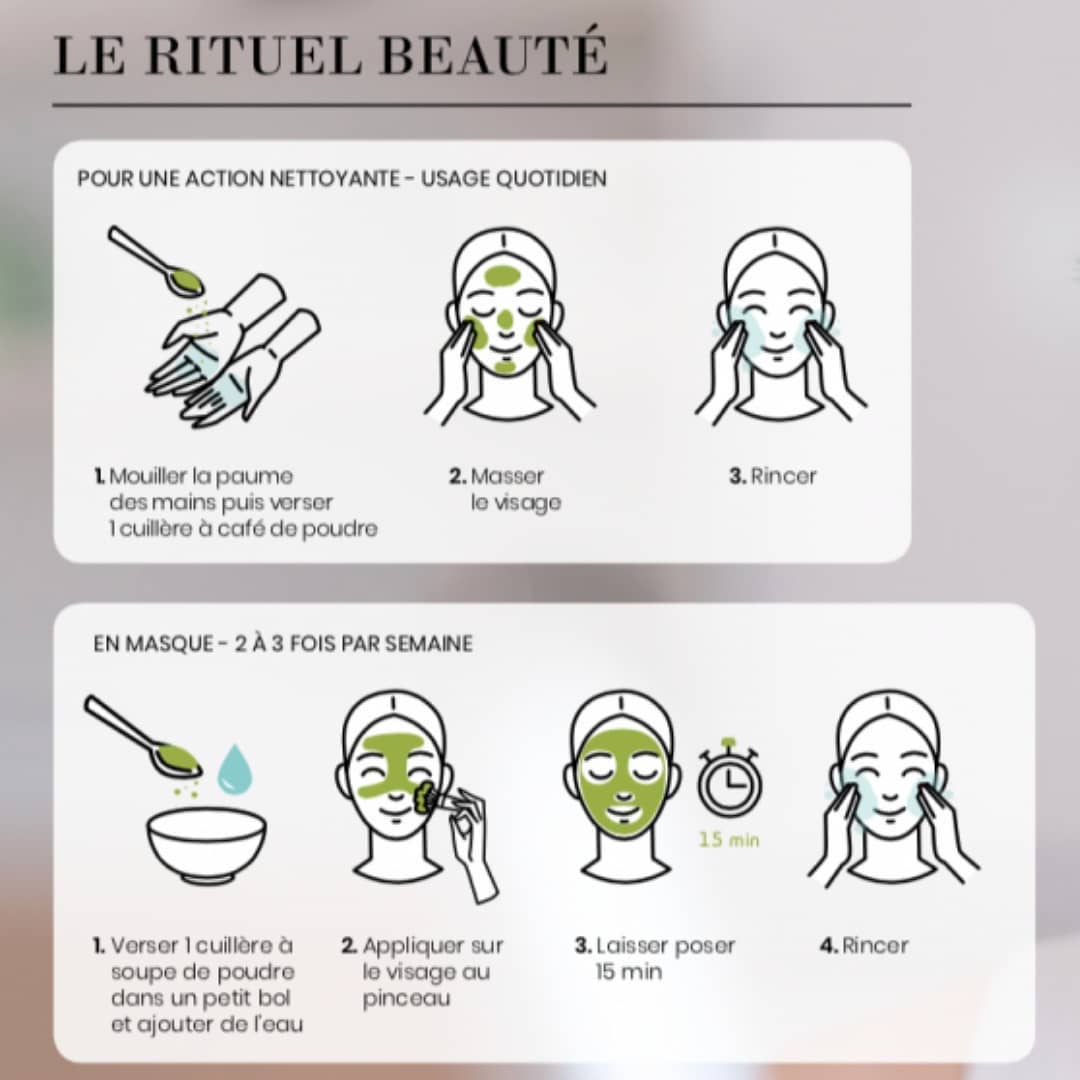 LE RITUEL BEAUTÉ

POUR UNE ACTION NETTOYANTE - USAGE QUOTIDIEN

1. Mouiller la paume des mains puis verser 1 cuillère à café de poudre

2. Masser le visage

3. Rincer

EN MASQUE - 2 À 3 FOIS PAR SEMAINE

15 min

1. Verser 1 cuillère à soupe de poudre dans un petit bol et ajouter de l'eau

2. Appliquer sur le visage au pinceau

3. Laisser poser 15 min

4. Rincer