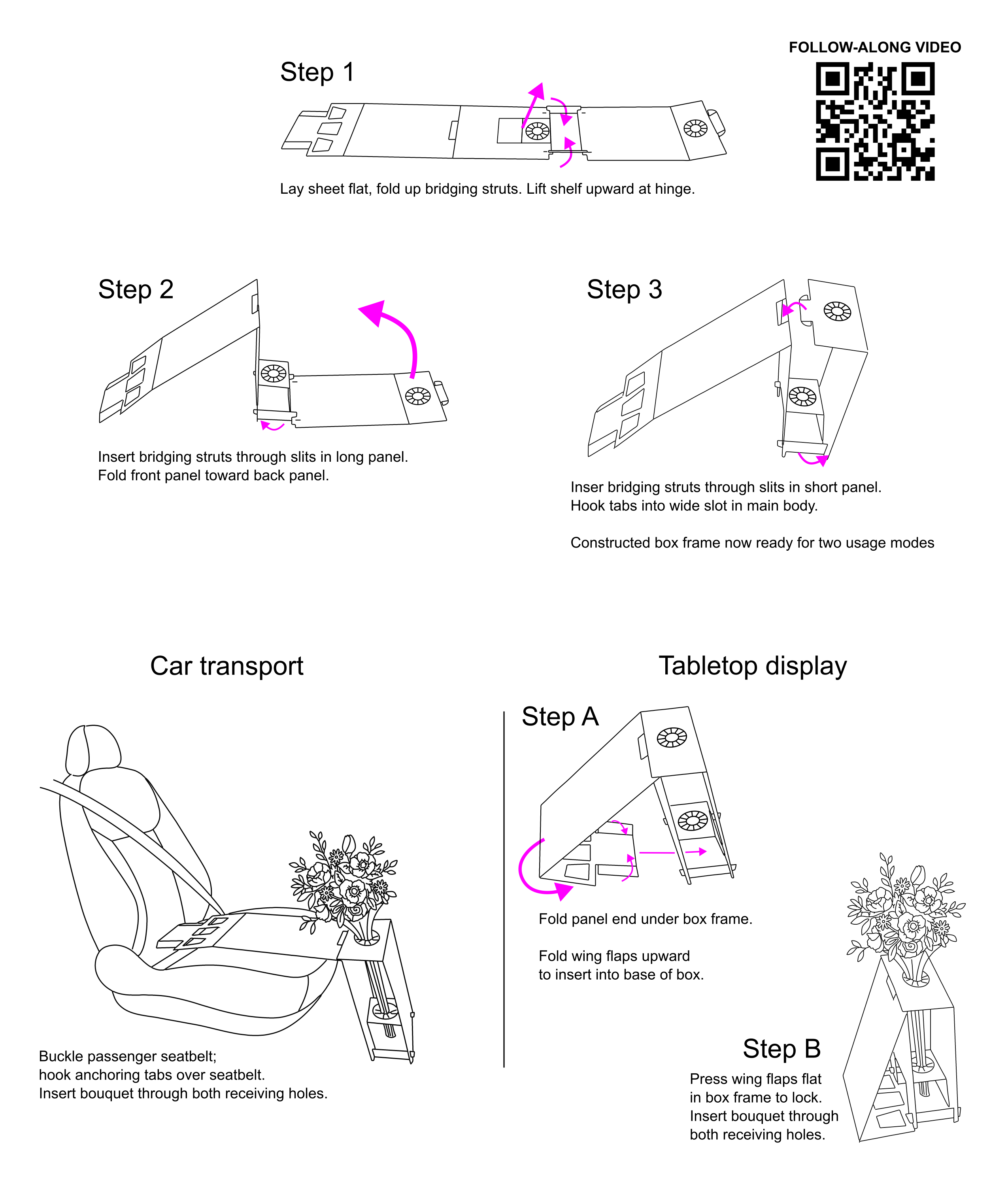 FOLLOW-ALONG VIDEO

Step 1

Lay sheet flat, fold up bridging struts. Lift shelf upward at hinge.

Step 2

Insert bridging struts through slits in long panel.
Fold front panel toward back panel.

Step 3

Inser bridging struts through slits in short panel.
Hook tabs into wide slot in main body.

Constructed box frame now ready for two usage modes

Car transport

Buckle passenger seatbelt;
hook anchoring tabs over seatbelt.
Insert bouquet through both receiving holes.

Tabletop display

Step A

Fold panel end under box frame.

Fold wing flaps upward
to insert into base of box.

Step B

Press wing flaps flat
in box frame to lock.
Insert bouquet through
both receiving holes.