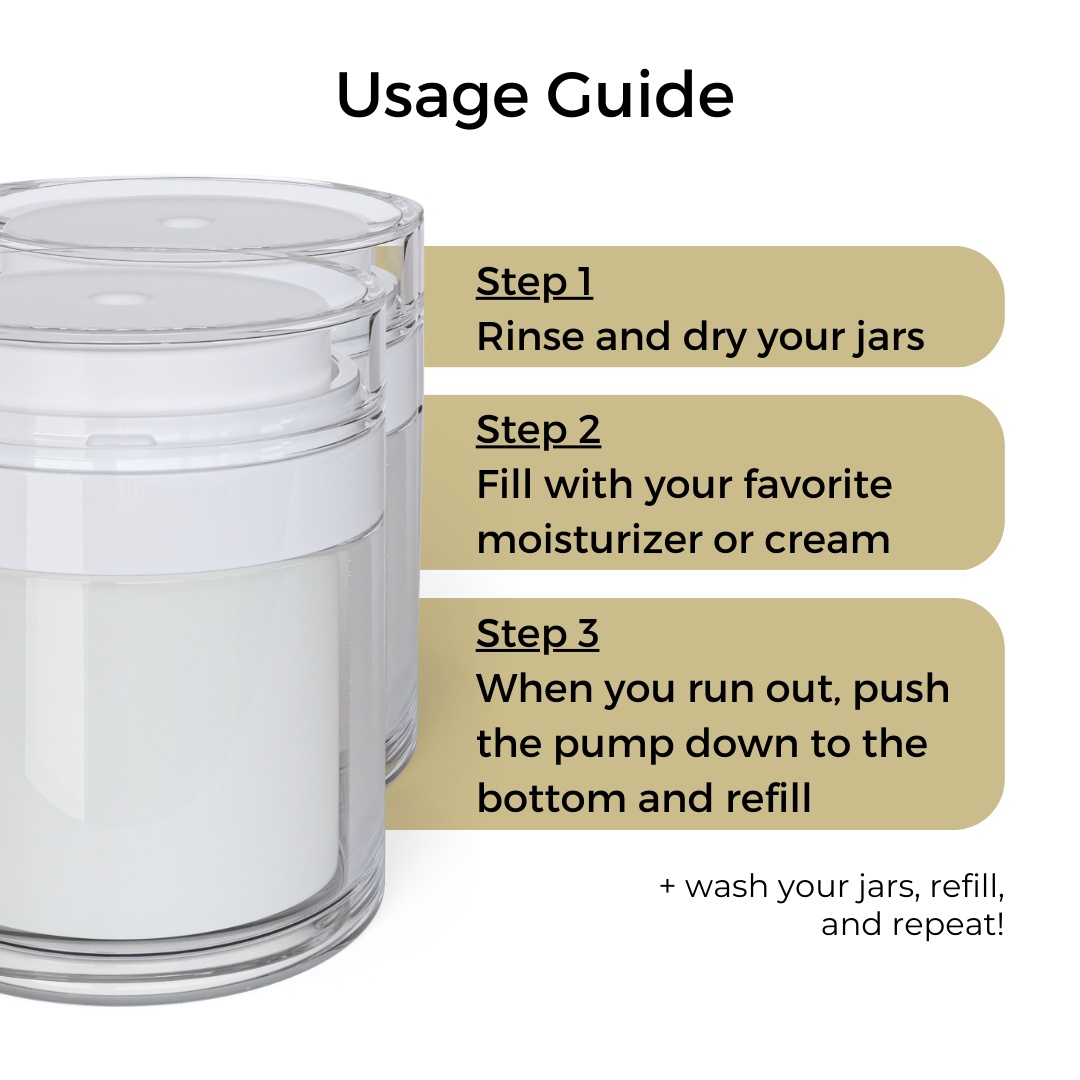 Usage Guide

Step 1
Rinse and dry your jars

Step 2
Fill with your favorite moisturizer or cream

Step 3
When you run out, push the pump down to the bottom and refill

+ wash your jars, refill, and repeat!