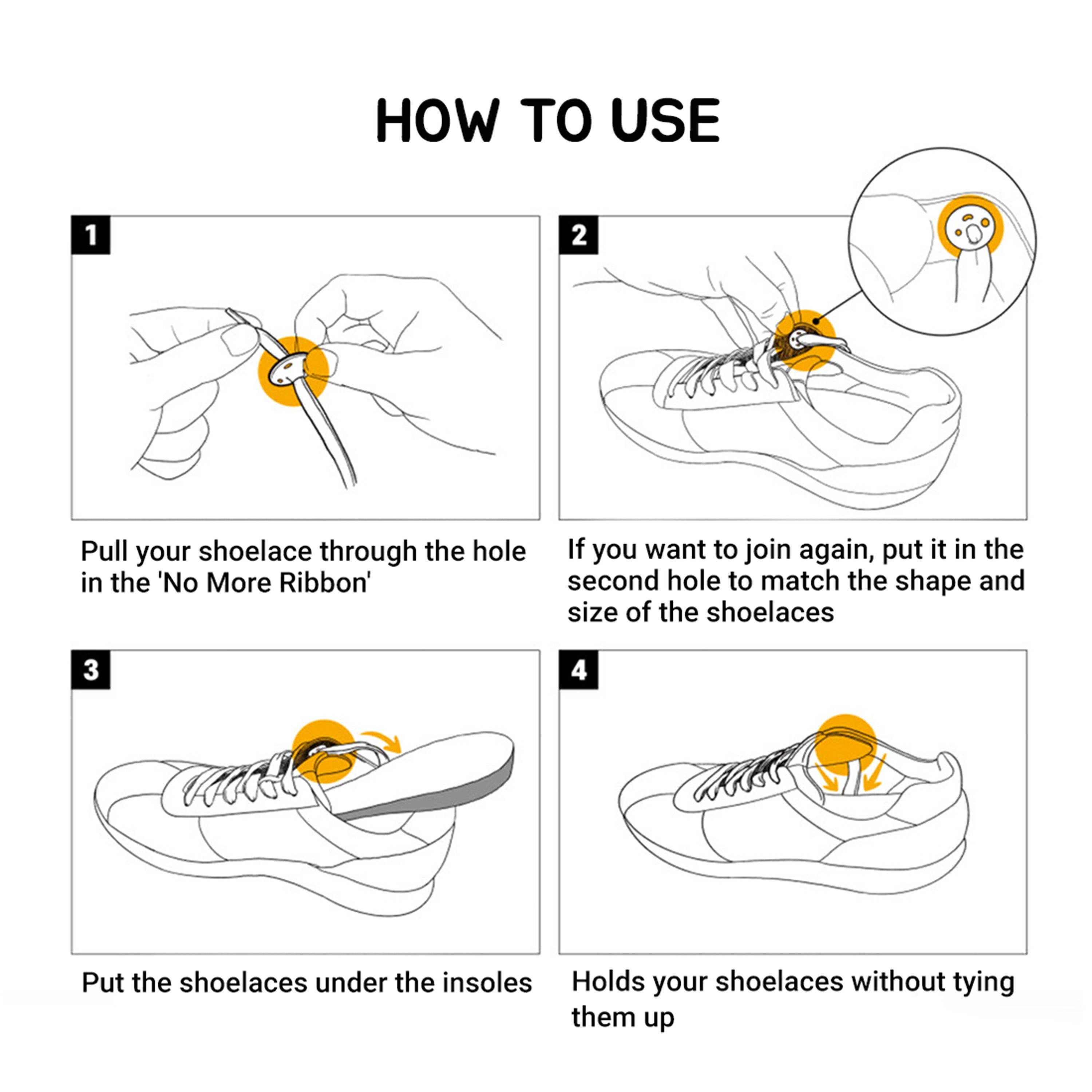 HOW TO USE

1

Pull your shoelace through the hole in the 'No More Ribbon'

2

If you want to join again, put it in the second hole to match the shape and size of the shoelaces

3

Put the shoelaces under the insoles

4

Holds your shoelaces without tying them up