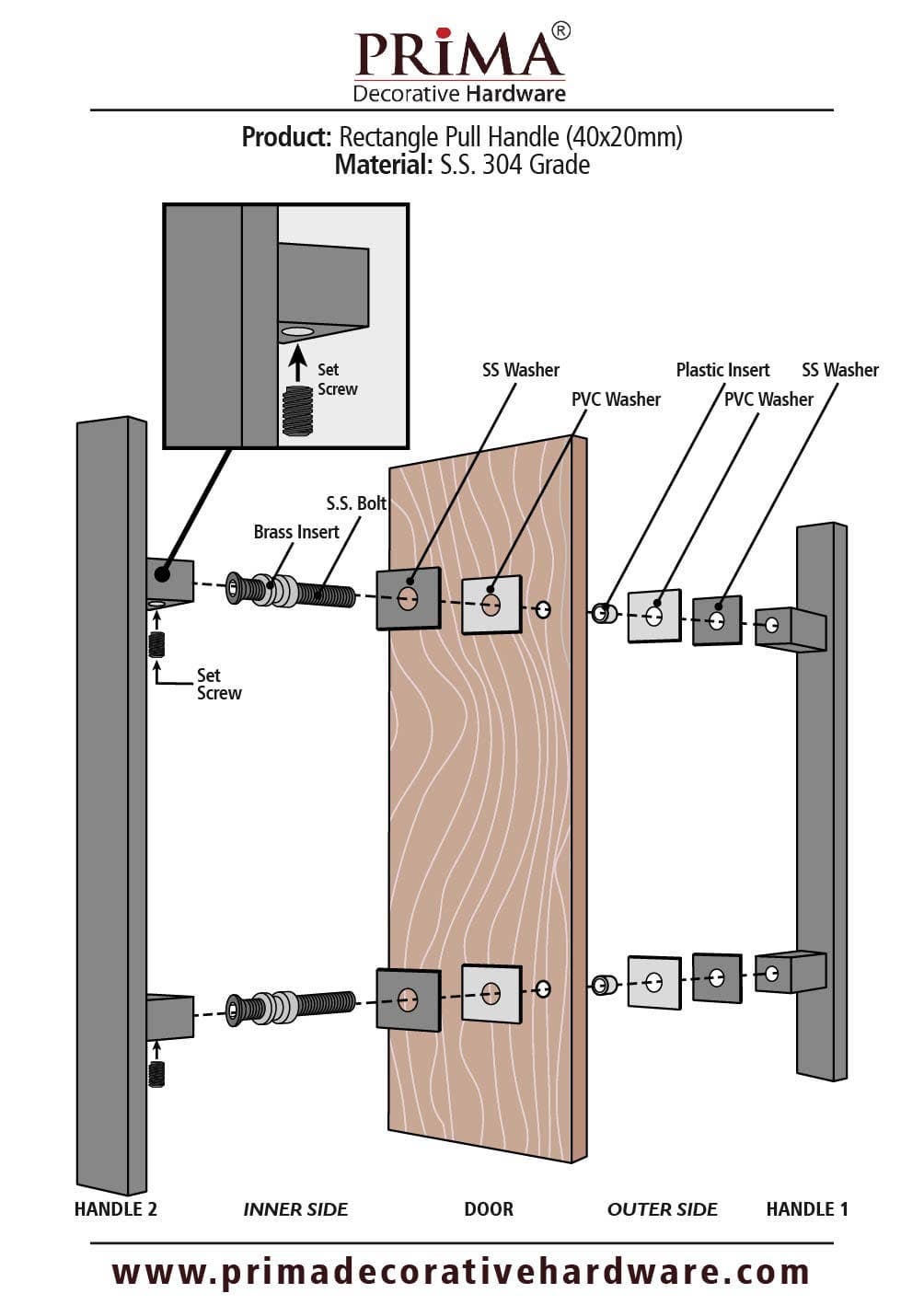 PRiMA®
Decorative Hardware

Product: Rectangle Pull Handle (40x20mm)
Material: S.S. 304 Grade

Set Screw

SS Washer
PVC Washer
Plastic Insert
PVC Washer
SS Washer

S.S. Bolt
Brass Insert

Set Screw

HANDLE 2
INNER SIDE
DOOR
OUTER SIDE
HANDLE 1

www.primadecorativehardware.com