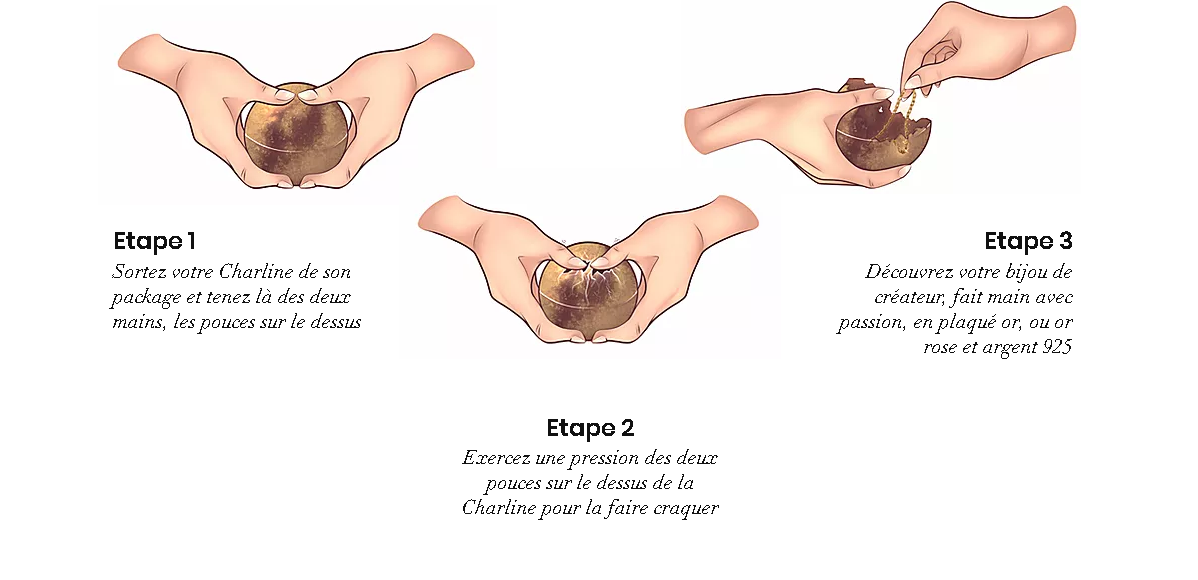 Etape 1
Sortez votre Charline de son package et tenez là des deux mains, les pouces sur le dessus

Etape 2
Exercez une pression des deux pouces sur le dessus de la Charline pour la faire craquer

Etape 3
Découvrez votre bijou de créateur, fait main avec passion, en plaqué or, ou or rose et argent 925