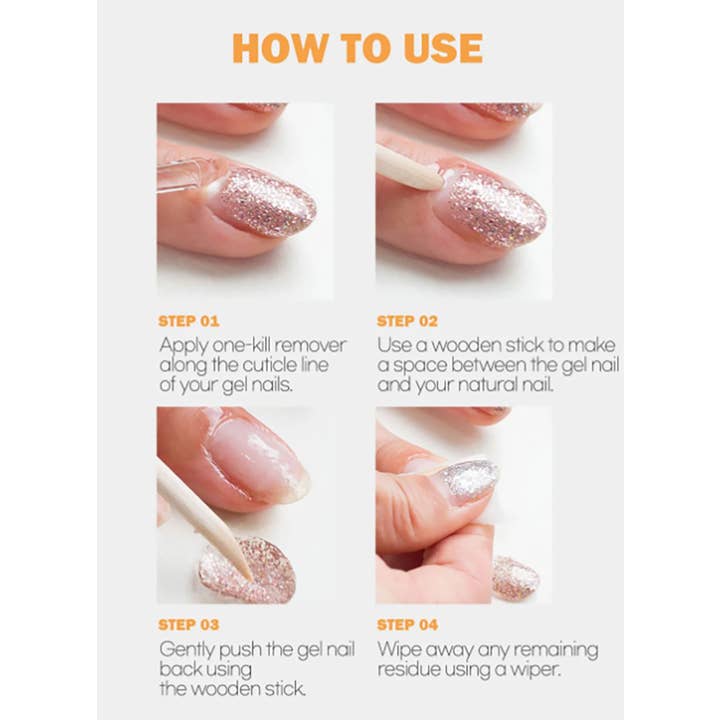 HOW TO USE

STEP 01
Apply one-kill remover along the cuticle line of your gel nails.

STEP 02
Use a wooden stick to make a space between the gel nail and your natural nail.

STEP 03
Gently push the gel nail back using the wooden stick.

STEP 04
Wipe away any remaining residue using a wiper.