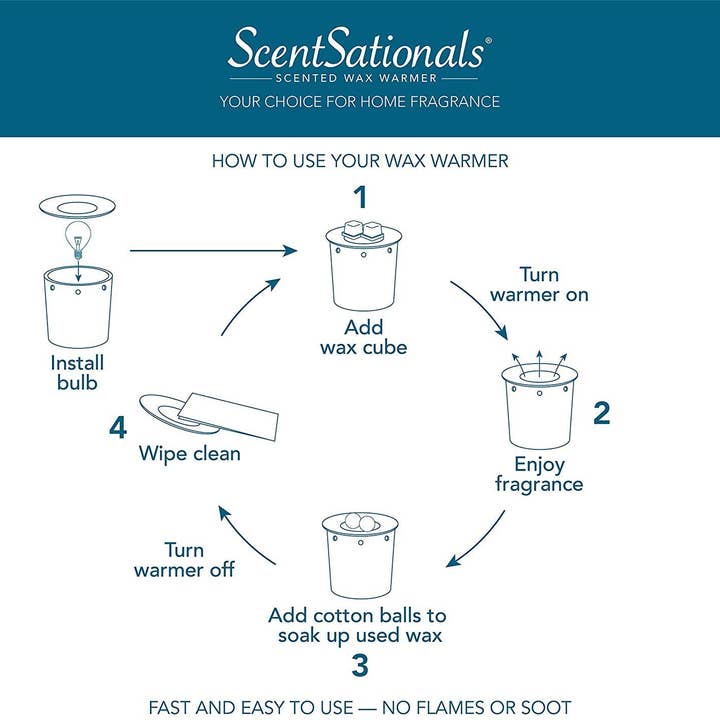 ScentSationals®
SCENTED WAX WARMER
YOUR CHOICE FOR HOME FRAGRANCE

HOW TO USE YOUR WAX WARMER

Install bulb

1
Add wax cube

Turn warmer on

2
Enjoy fragrance

Add cotton balls to soak up used wax
3

Turn warmer off

4
Wipe clean

FAST AND EASY TO USE — NO FLAMES OR SOOT