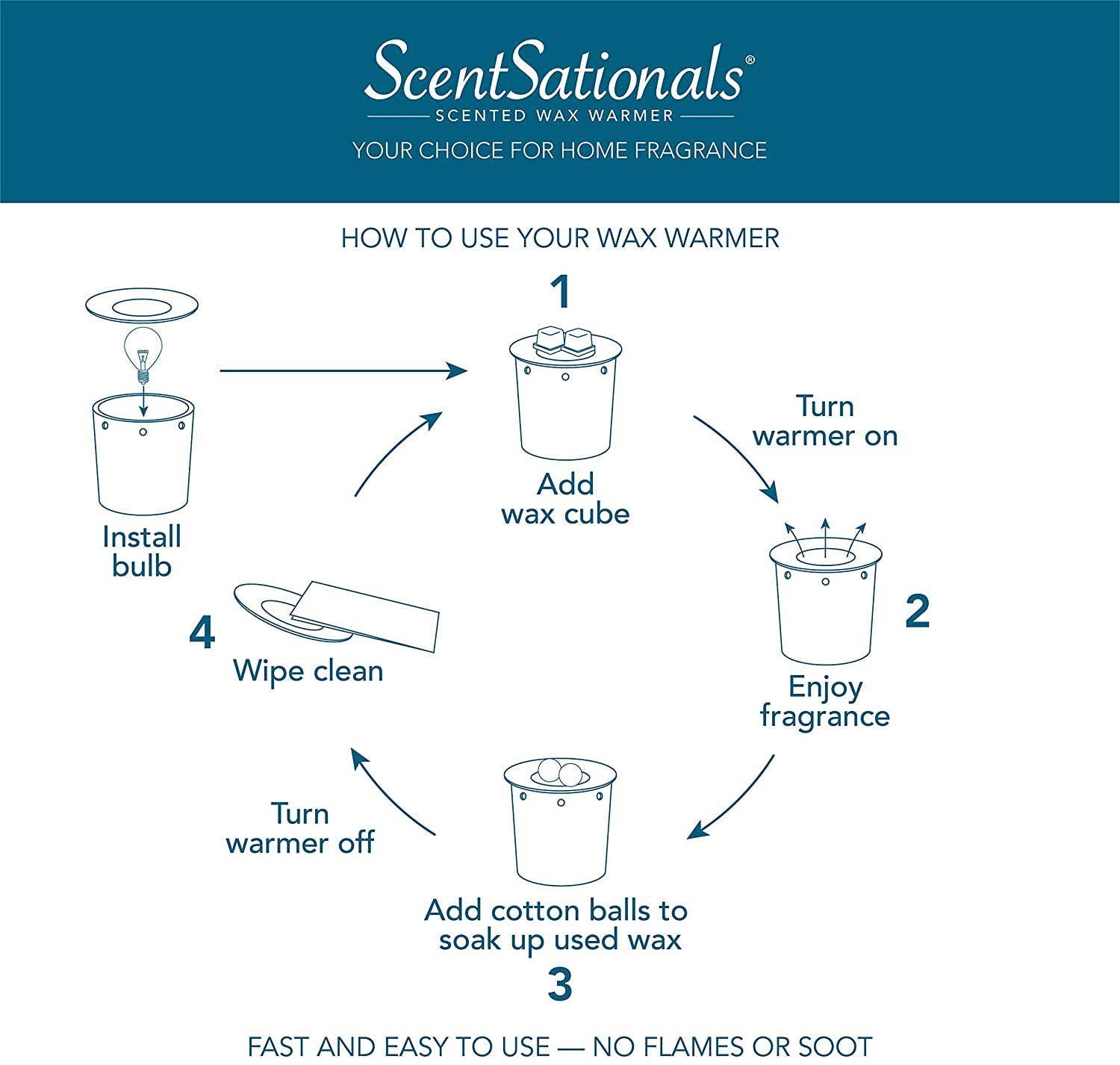 ScentSationals®
SCENTED WAX WARMER
YOUR CHOICE FOR HOME FRAGRANCE

HOW TO USE YOUR WAX WARMER

Install bulb

1
Add wax cube

Turn warmer on

2
Enjoy fragrance

Add cotton balls to soak up used wax
3

Turn warmer off

4
Wipe clean

FAST AND EASY TO USE — NO FLAMES OR SOOT