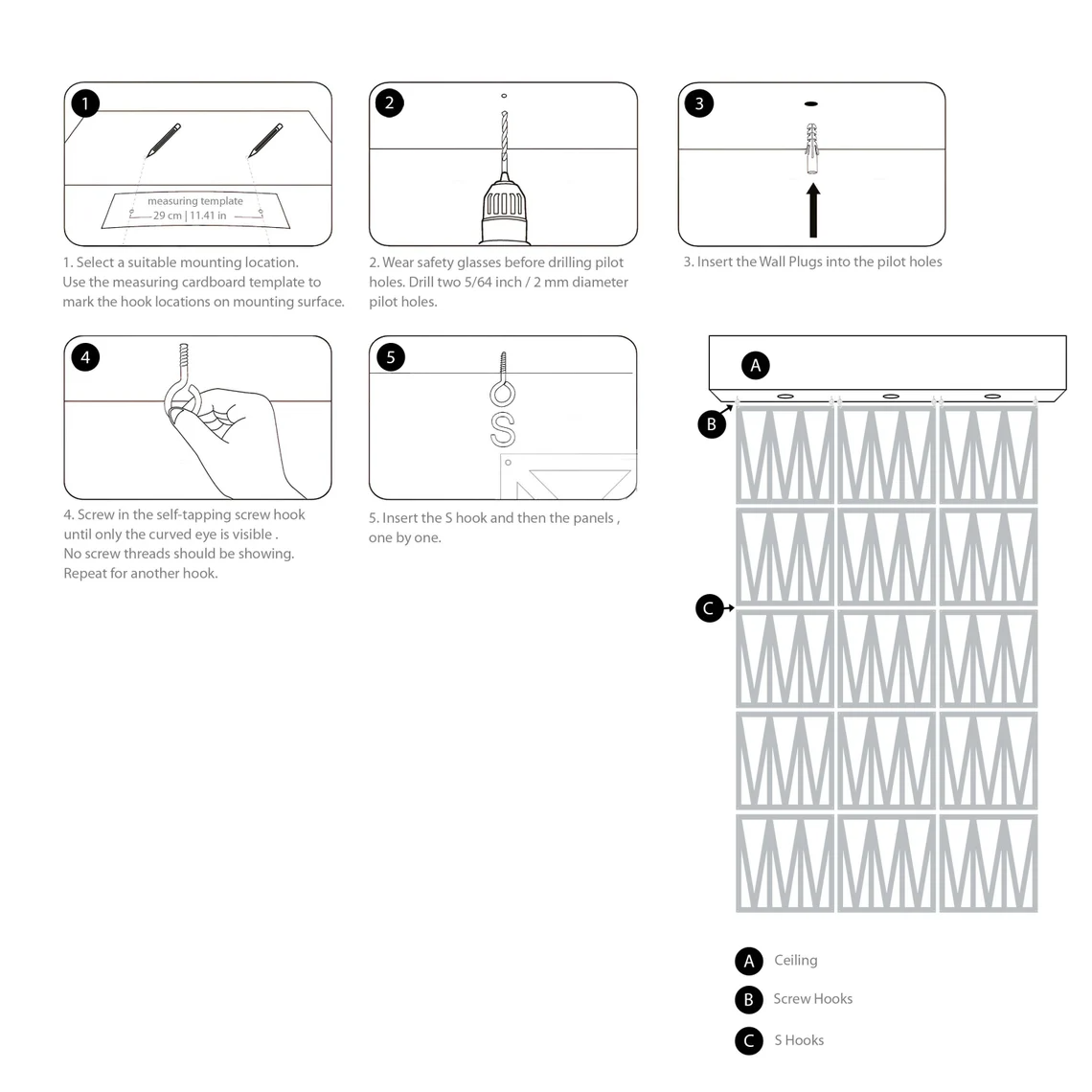 1

measuring template
29 cm | 11.41 in

1. Select a suitable mounting location. Use the measuring cardboard template to mark the hook locations on mounting surface.

2

2. Wear safety glasses before drilling pilot holes. Drill two 5/64 inch / 2 mm diameter pilot holes.

3

3. Insert the Wall Plugs into the pilot holes

4

4. Screw in the self-tapping screw hook until only the curved eye is visible . No screw threads should be showing. Repeat for another hook.

5

5. Insert the S hook and then the panels , one by one.

A

B

C

A Ceiling

B Screw Hooks

C S Hooks