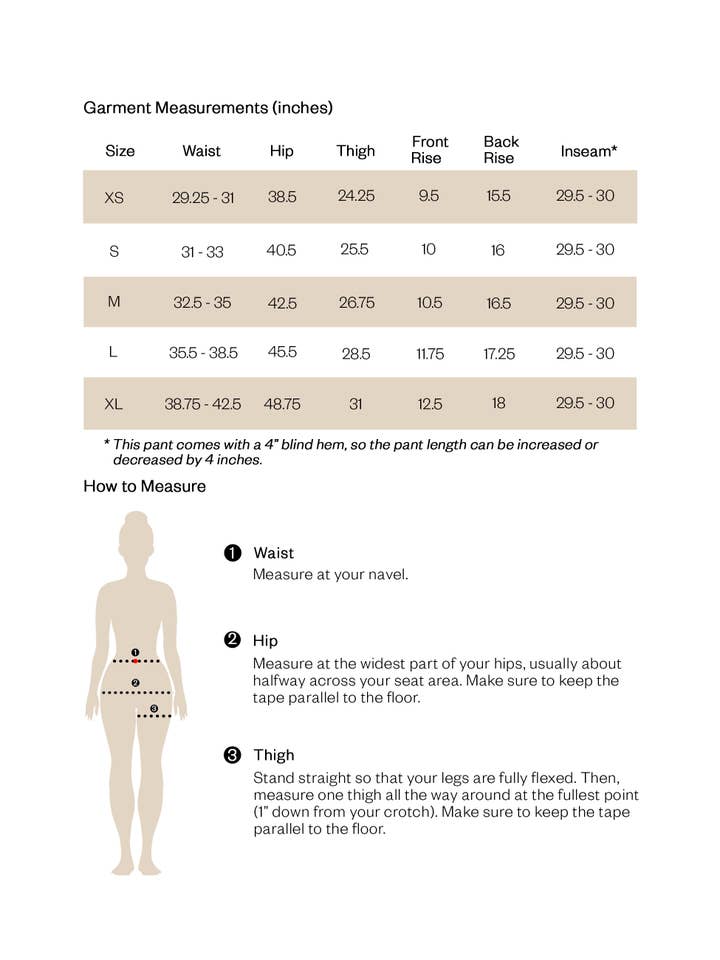 Garment Measurements (inches)

| Size | Waist | Hip | Thigh | Front Rise | Back Rise | Inseam* |
|---|---|---|---|---|---|---|
| XS | 29.25 - 31 | 38.5 | 24.25 | 9.5 | 15.5 | 29.5 - 30 |
| S | 31 - 33 | 40.5 | 25.5 | 10 | 16 | 29.5 - 30 |
| M | 32.5 - 35 | 42.5 | 26.75 | 10.5 | 16.5 | 29.5 - 30 |
| L | 35.5 - 38.5 | 45.5 | 28.5 | 11.75 | 17.25 | 29.5 - 30 |
| XL | 38.75 - 42.5 | 48.75 | 31 | 12.5 | 18 | 29.5 - 30 |

* This pant comes with a 4" blind hem, so the pant length can be increased or decreased by 4 inches.

How to Measure

1 2 3

1 Waist
Measure at your navel.

2 Hip
Measure at the widest part of your hips, usually about halfway across your seat area. Make sure to keep the tape parallel to the floor.

3 Thigh
Stand straight so that your legs are fully flexed. Then, measure one thigh all the way around at the fullest point (1" down from your crotch). Make sure to keep the tape parallel to the floor.