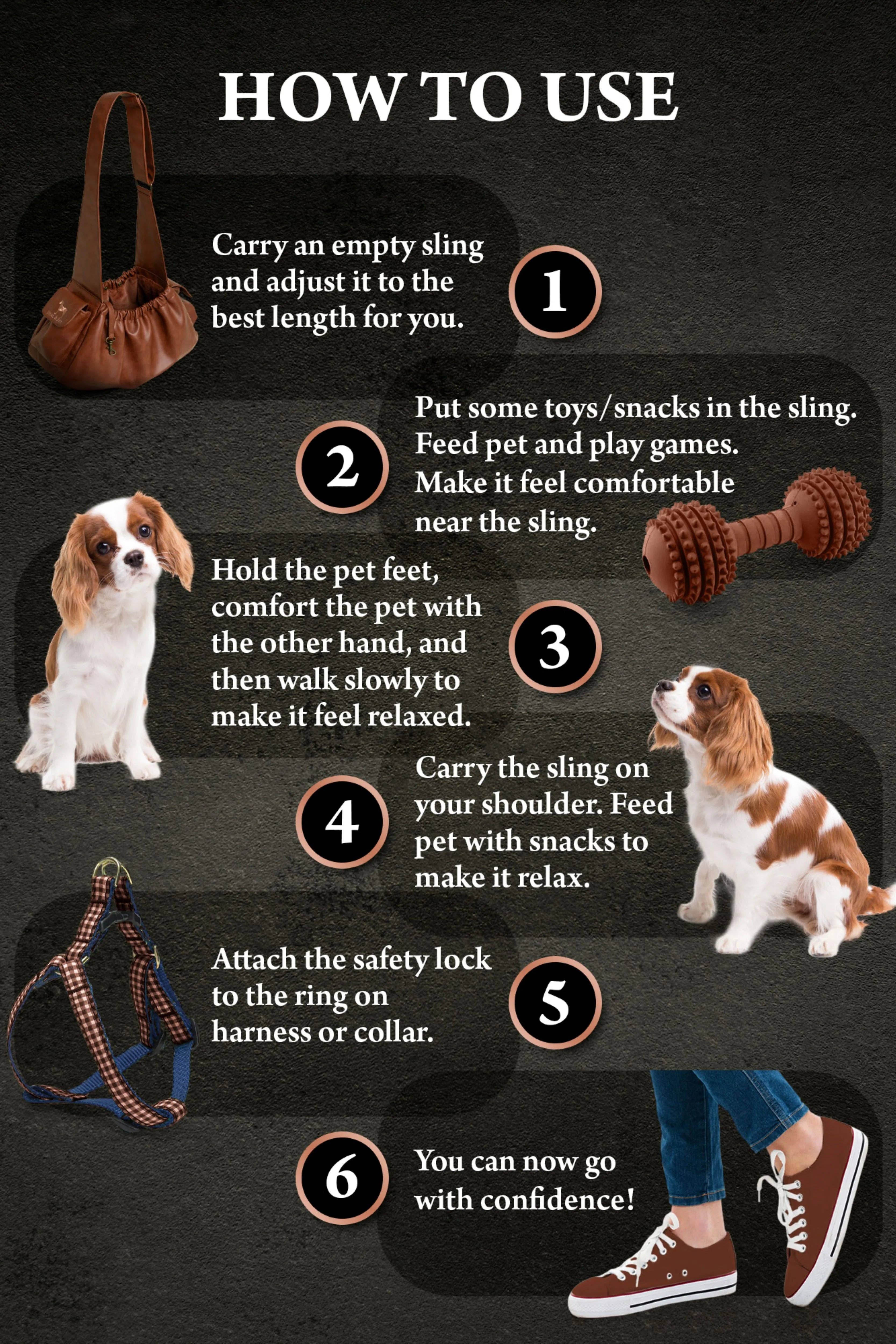 HOW TO USE

Carry an empty sling and adjust it to the best length for you.

1

2

Put some toys/snacks in the sling. Feed pet and play games. Make it feel comfortable near the sling.

Hold the pet feet, comfort the pet with the other hand, and then walk slowly to make it feel relaxed.

3

4

Carry the sling on your shoulder. Feed pet with snacks to make it relax.

Attach the safety lock to the ring on harness or collar.

5

6

You can now go with confidence!