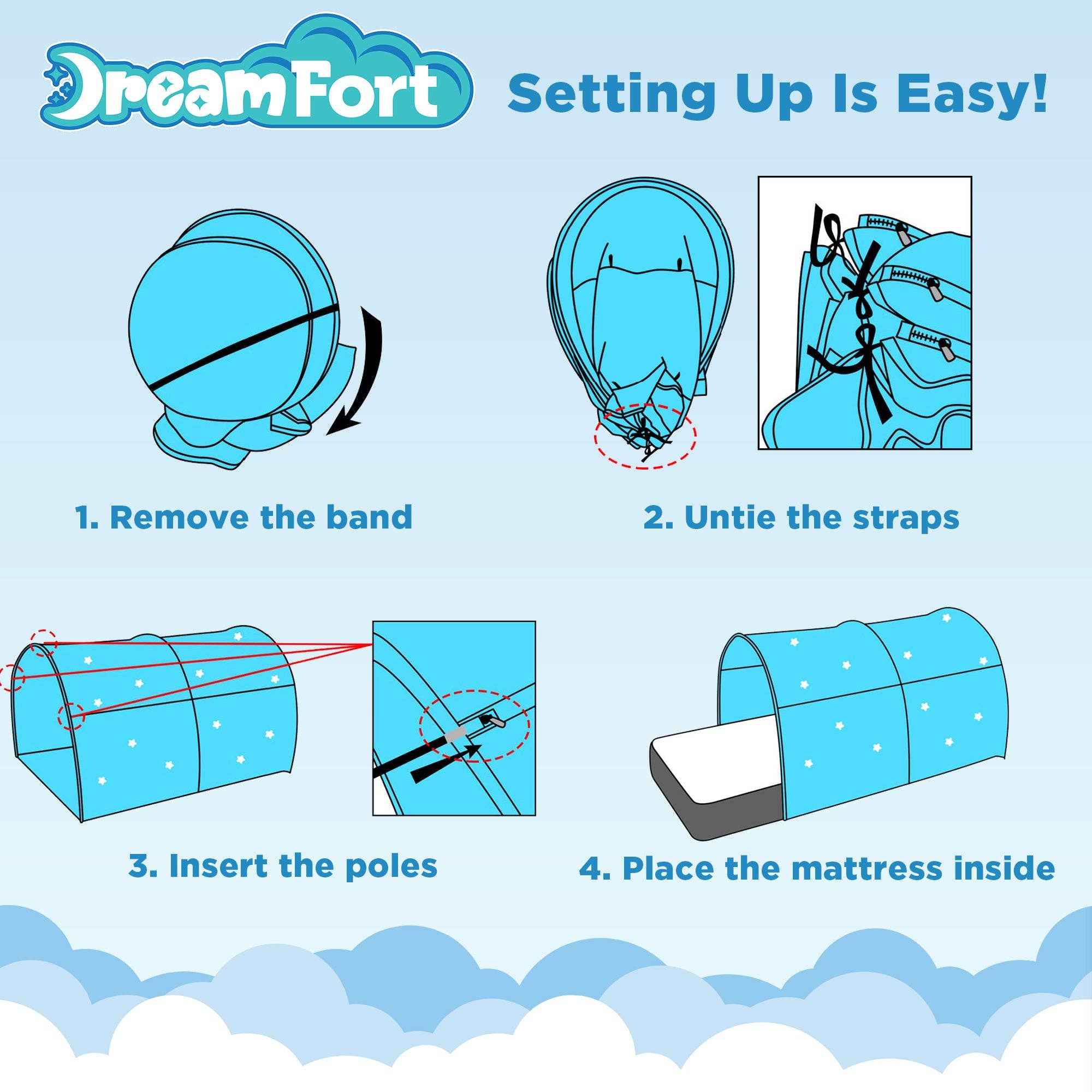 DreamFort

Setting Up Is Easy!

1. Remove the band

2. Untie the straps

3. Insert the poles

4. Place the mattress inside