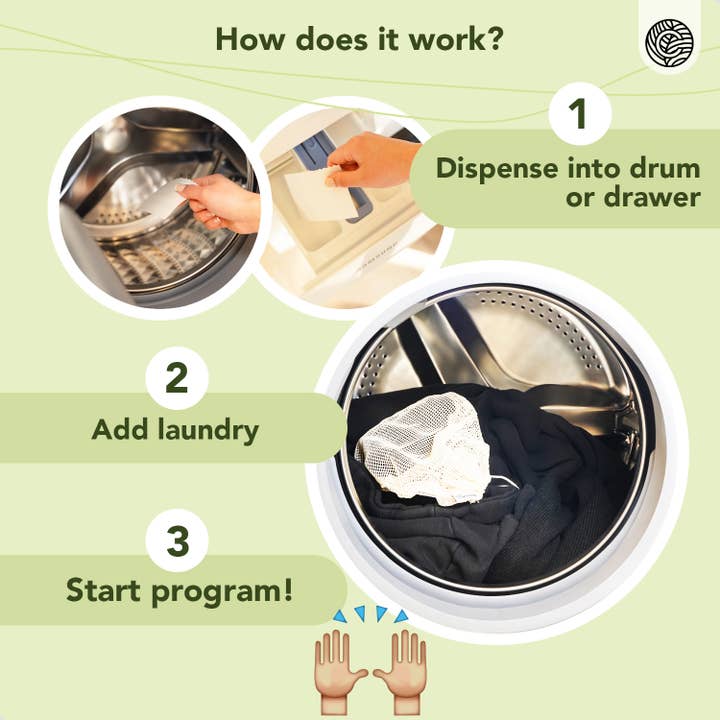 How does it work?

1
Dispense into drum or drawer

2
Add laundry

3
Start program!