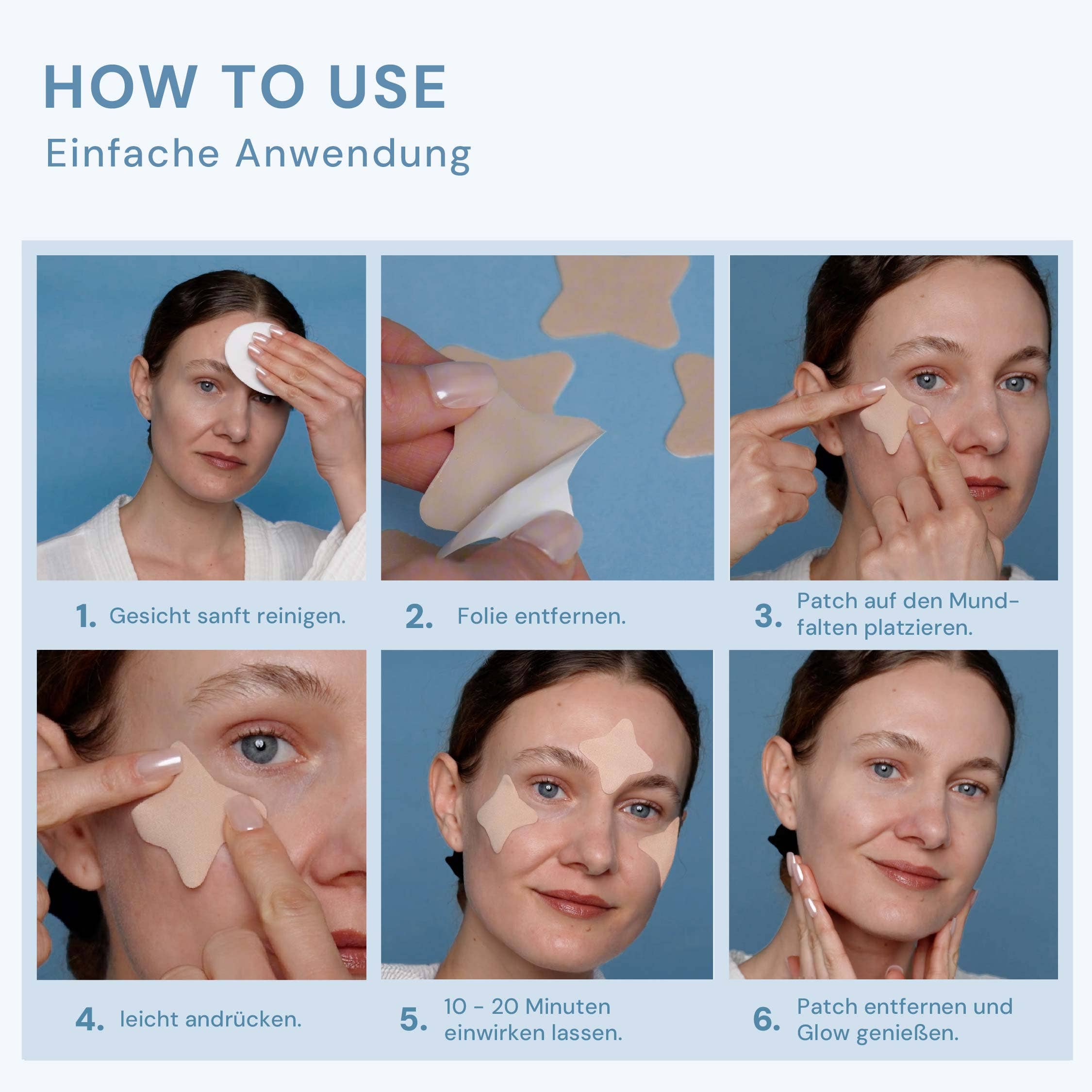 HOW TO USE
Einfache Anwendung

1. Gesicht sanft reinigen.

2. Folie entfernen.

3. Patch auf den Mundfalten platzieren.

4. leicht andrücken.

5. 10 - 20 Minuten einwirken lassen.

6. Patch entfernen und Glow genießen.