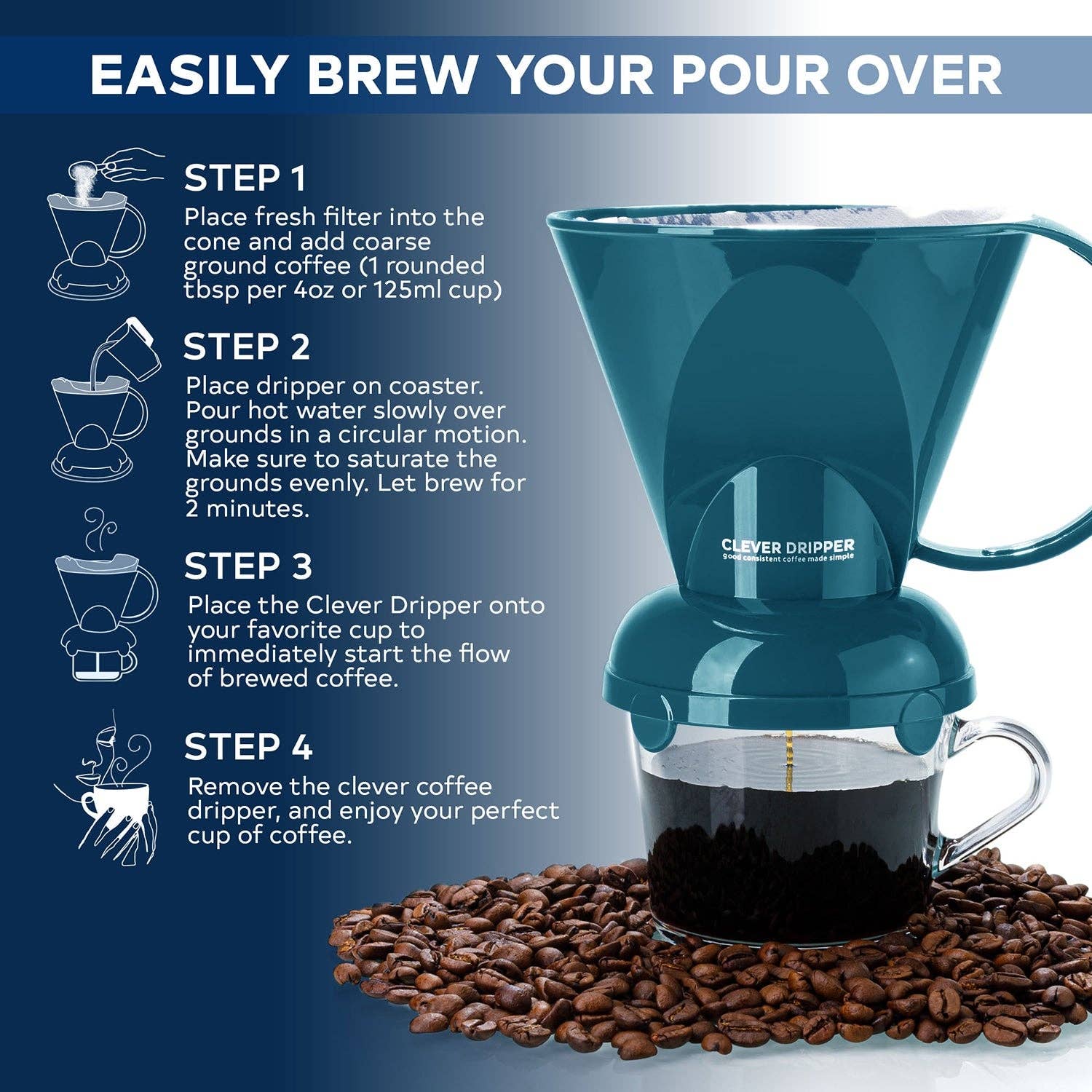 EASILY BREW YOUR POUR OVER

STEP 1
Place fresh filter into the cone and add coarse ground coffee (1 rounded tbsp per 4oz or 125ml cup)

STEP 2
Place dripper on coaster. Pour hot water slowly over grounds in a circular motion. Make sure to saturate the grounds evenly. Let brew for 2 minutes.

STEP 3
Place the Clever Dripper onto your favorite cup to immediately start the flow of brewed coffee.

STEP 4
Remove the clever coffee dripper, and enjoy your perfect cup of coffee.

CLEVER DRIPPER
good consistent coffee made simple