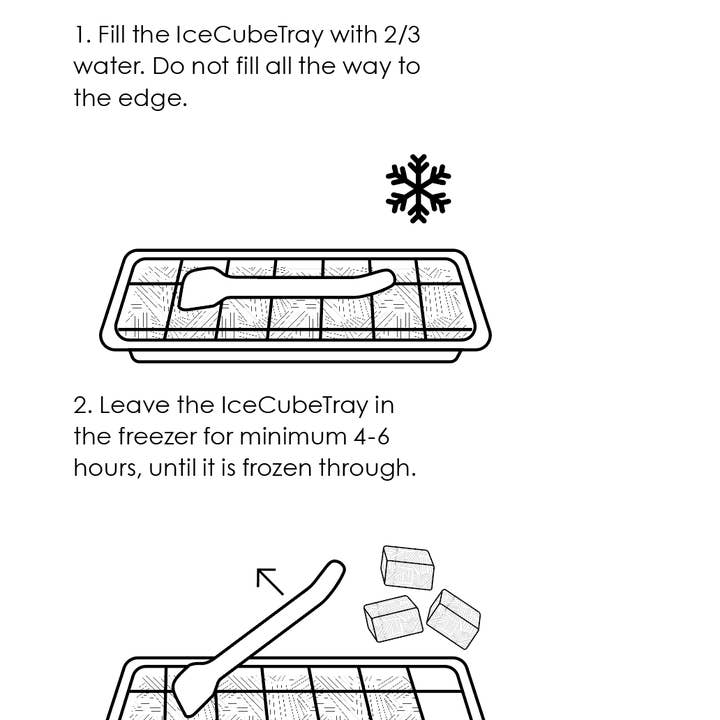 1. Fill the IceCubeTray with 2/3 water. Do not fill all the way to the edge.

2. Leave the IceCubeTray in the freezer for minimum 4-6 hours, until it is frozen through.