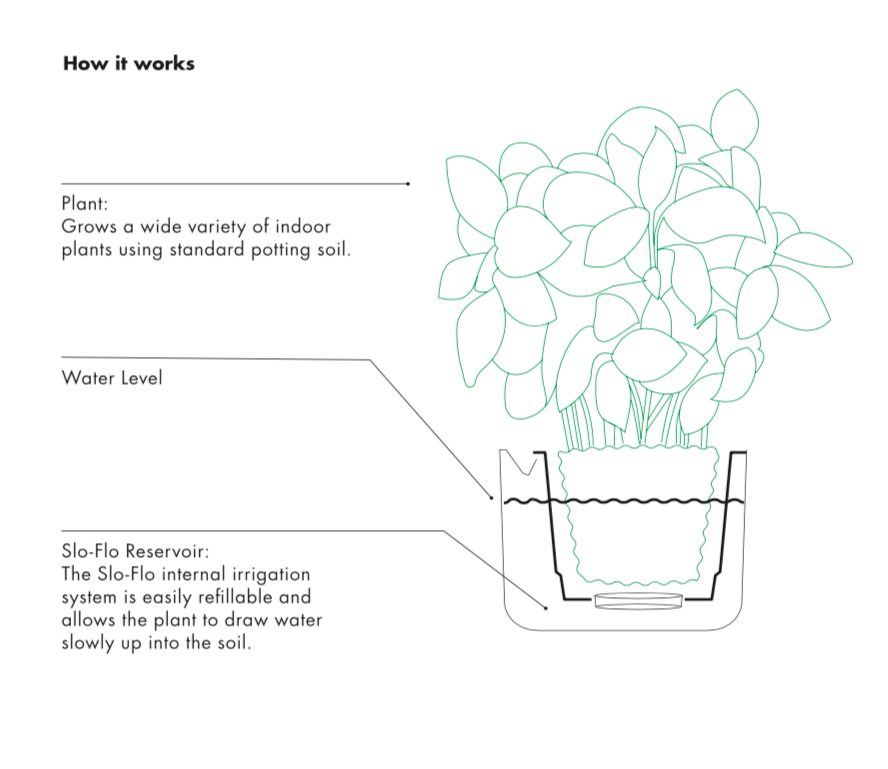 How it works

Plant:
Grows a wide variety of indoor plants using standard potting soil.

Water Level

Slo-Flo Reservoir:
The Slo-Flo internal irrigation system is easily refillable and allows the plant to draw water slowly up into the soil.