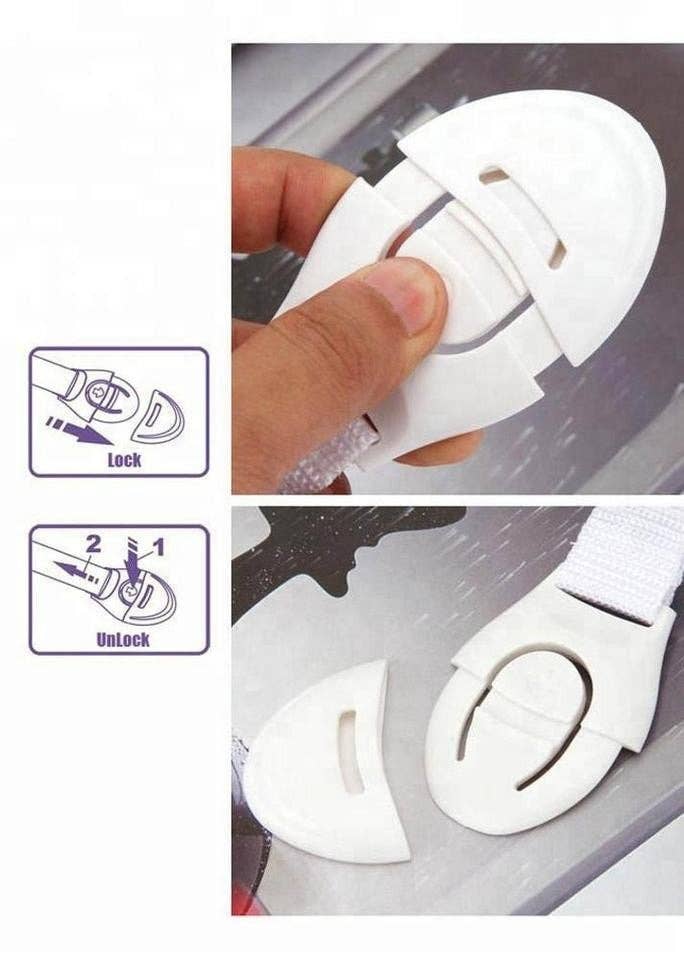 Lock

2
1
UnLock