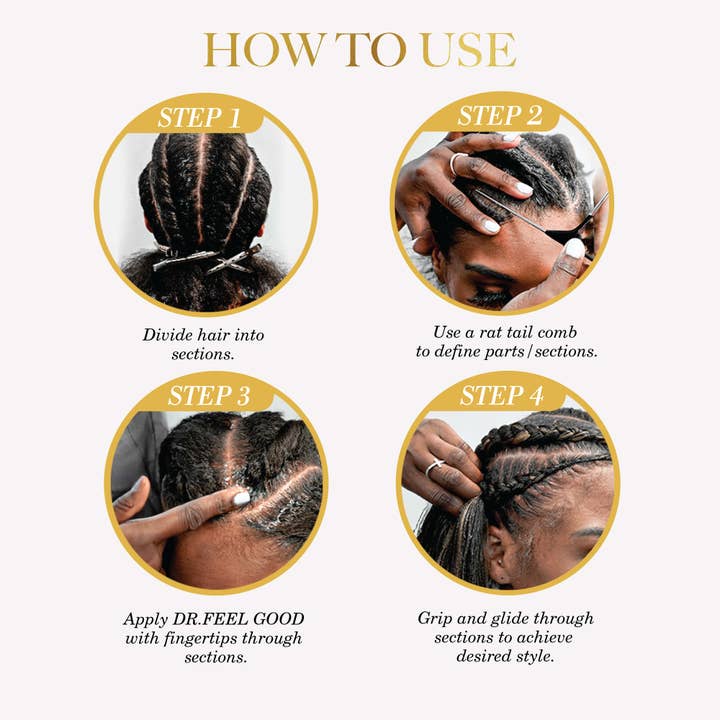 HOW TO USE

STEP 1

Divide hair into sections.

STEP 2

Use a rat tail comb to define parts/sections.

STEP 3

Apply DR.FEEL GOOD with fingertips through sections.

STEP 4

Grip and glide through sections to achieve desired style.