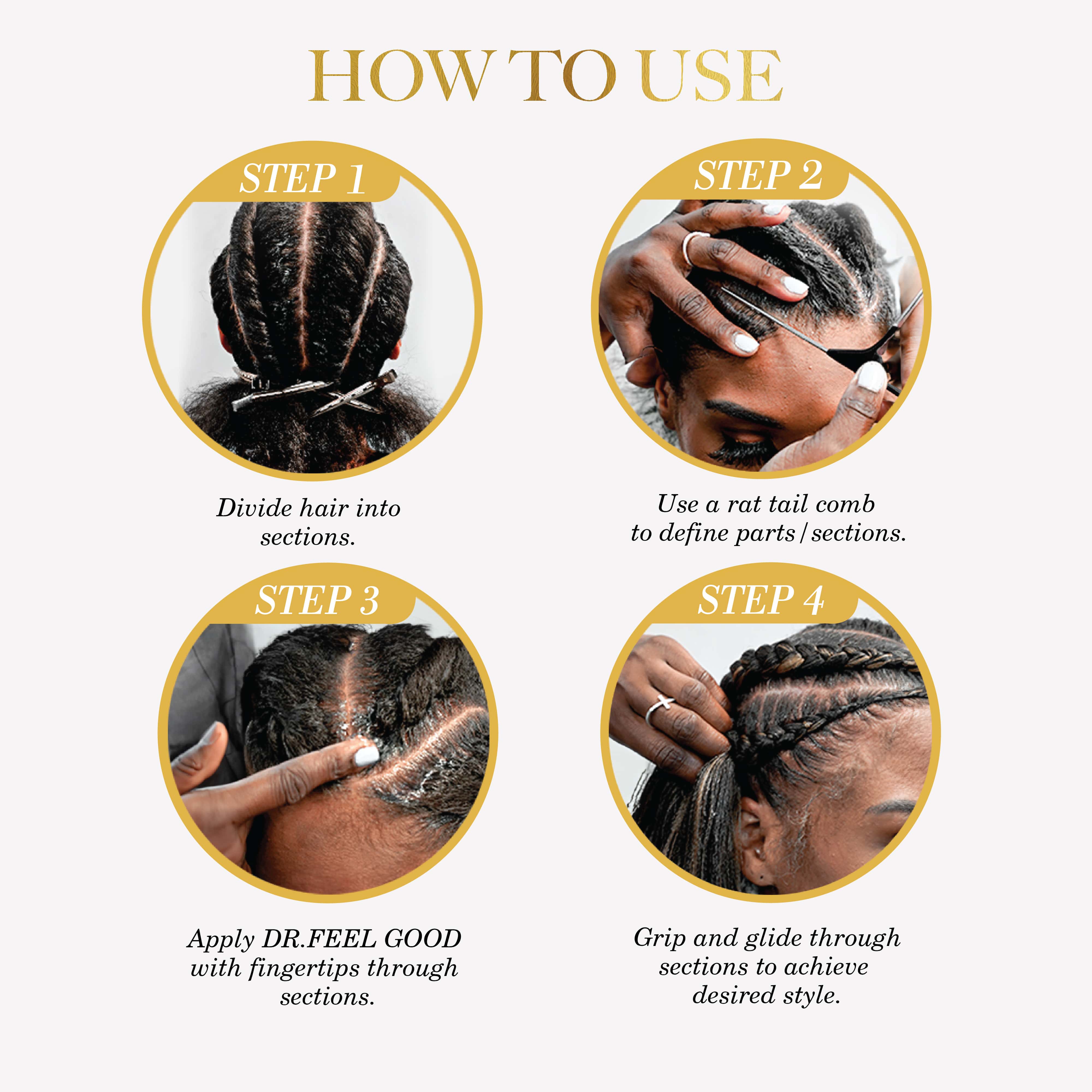 HOW TO USE

STEP 1

Divide hair into sections.

STEP 2

Use a rat tail comb to define parts/sections.

STEP 3

Apply DR.FEEL GOOD with fingertips through sections.

STEP 4

Grip and glide through sections to achieve desired style.