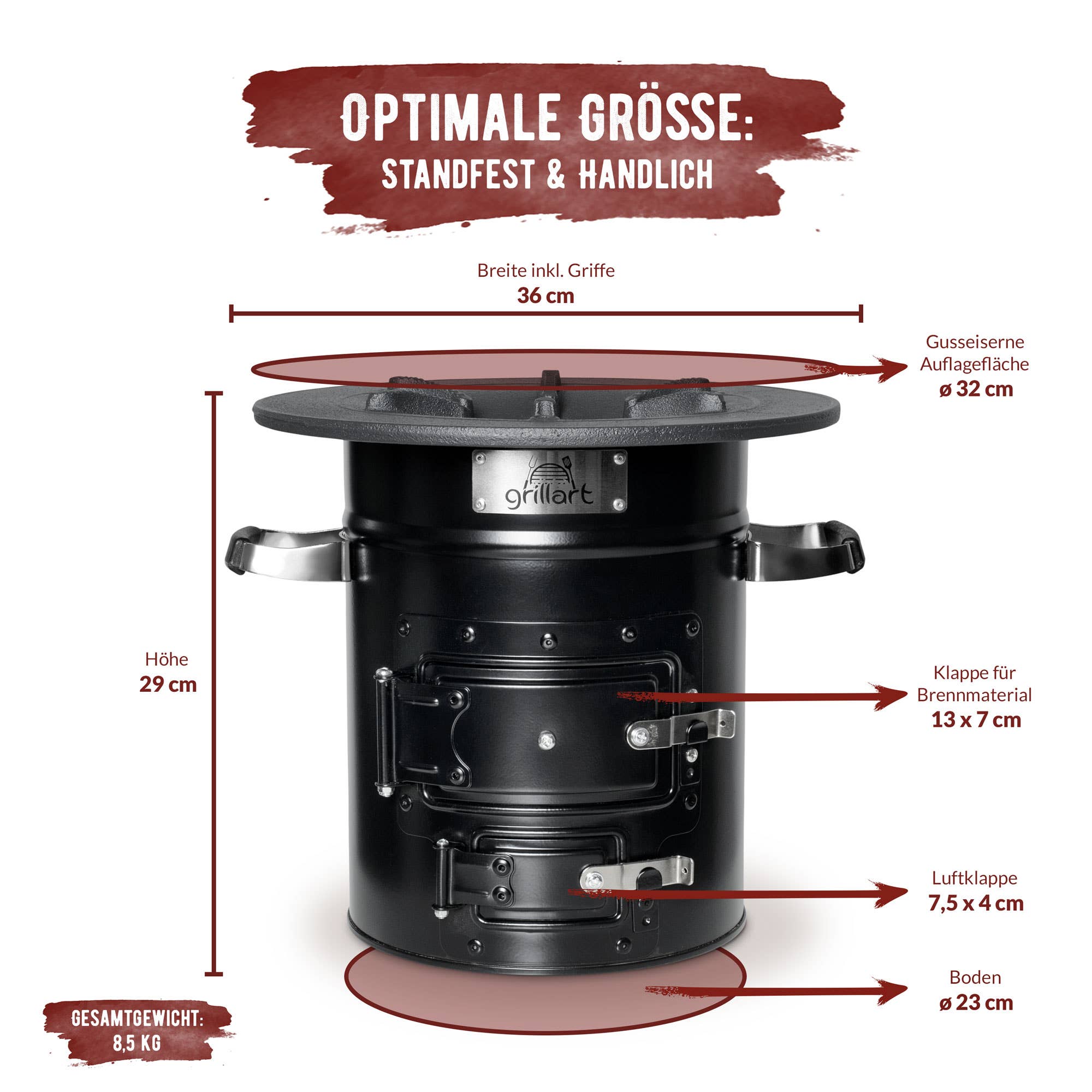 OPTIMALE GRÖSSE:
STANDFEST & HANDLICH

Breite inkl. Griffe
36 cm

Gusseiserne Auflagefläche
ø 32 cm

grillart

Höhe
29 cm

Klappe für Brennmaterial
13 x 7 cm

Luftklappe
7,5 x 4 cm

Boden
ø 23 cm

GESAMTGEWICHT:
8,5 KG