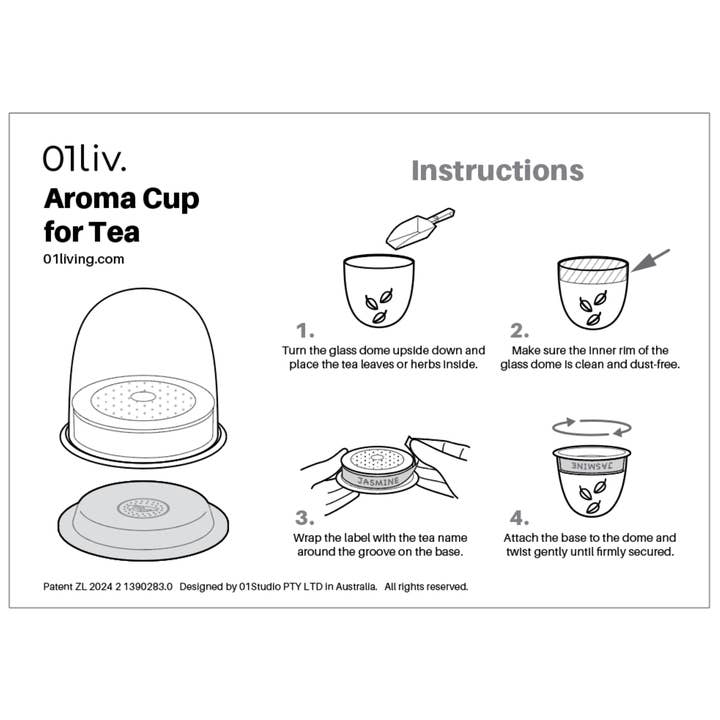 01liv.

Aroma Cup for Tea

01living.com

Instructions

1.
Turn the glass dome upside down and place the tea leaves or herbs inside.

2.
Make sure the inner rim of the glass dome is clean and dust-free.

JASMINE

3.
Wrap the label with the tea name around the groove on the base.

JASMINE

4.
Attach the base to the dome and twist gently until firmly secured.

Patent ZL 2024 2 1390283.0 Designed by 01Studio PTY LTD in Australia. All rights reserved.