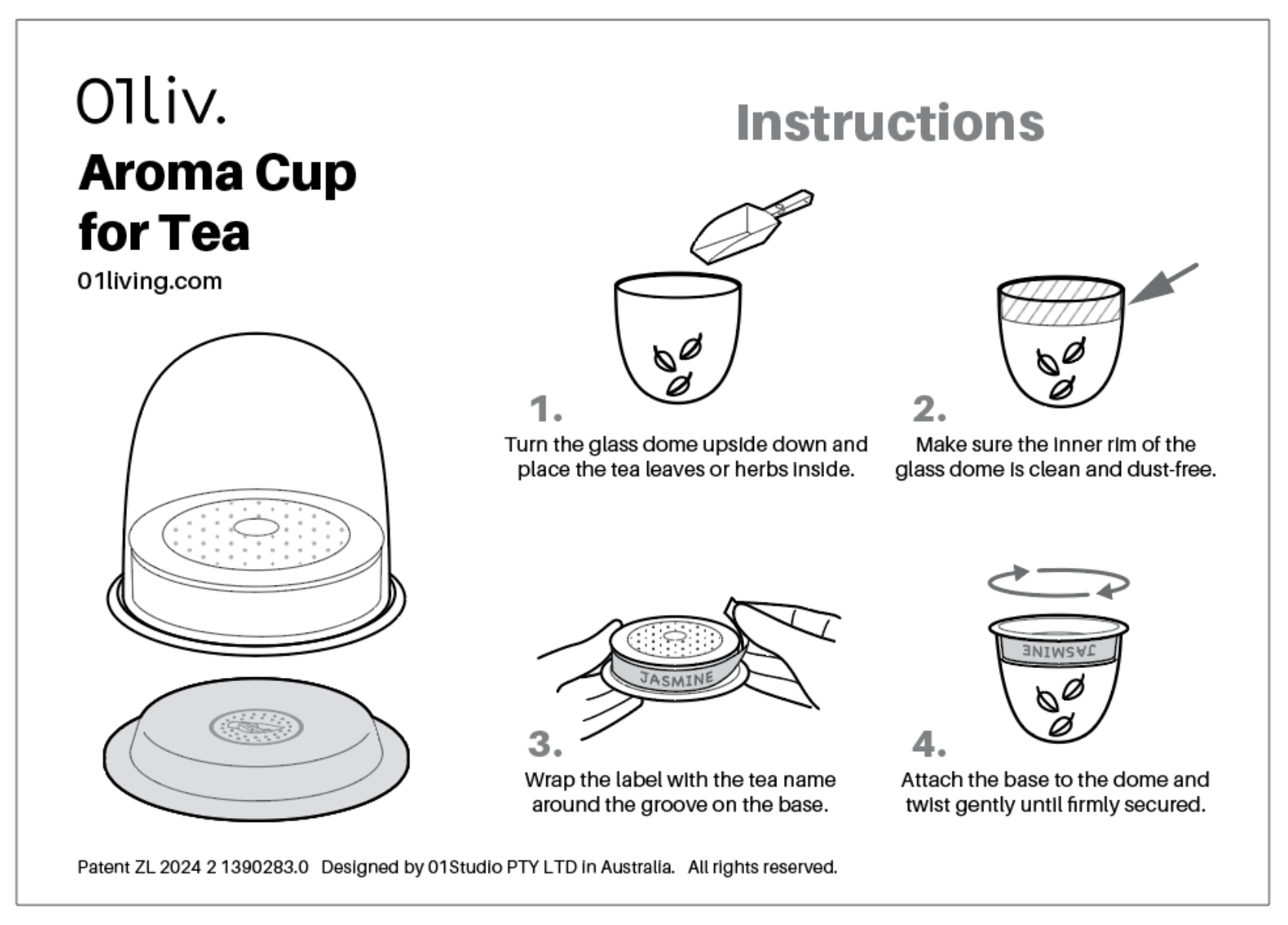 01liv.

Aroma Cup for Tea

01living.com

Instructions

1.
Turn the glass dome upside down and place the tea leaves or herbs inside.

2.
Make sure the inner rim of the glass dome is clean and dust-free.

JASMINE

3.
Wrap the label with the tea name around the groove on the base.

JASMINE

4.
Attach the base to the dome and twist gently until firmly secured.

Patent ZL 2024 2 1390283.0 Designed by 01Studio PTY LTD in Australia. All rights reserved.