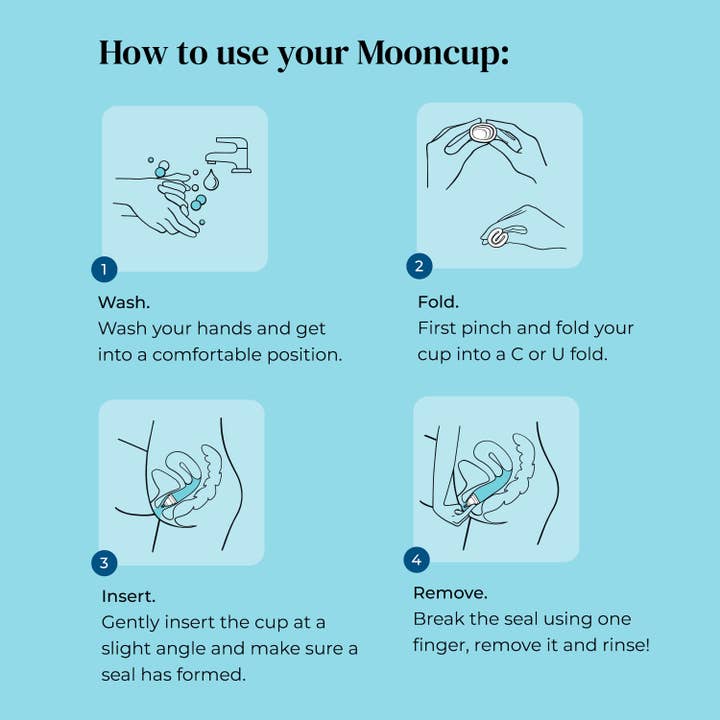 How to use your Mooncup:

1

Wash.
Wash your hands and get into a comfortable position.

2

Fold.
First pinch and fold your cup into a C or U fold.

3

Insert.
Gently insert the cup at a slight angle and make sure a seal has formed.

4

Remove.
Break the seal using one finger, remove it and rinse!