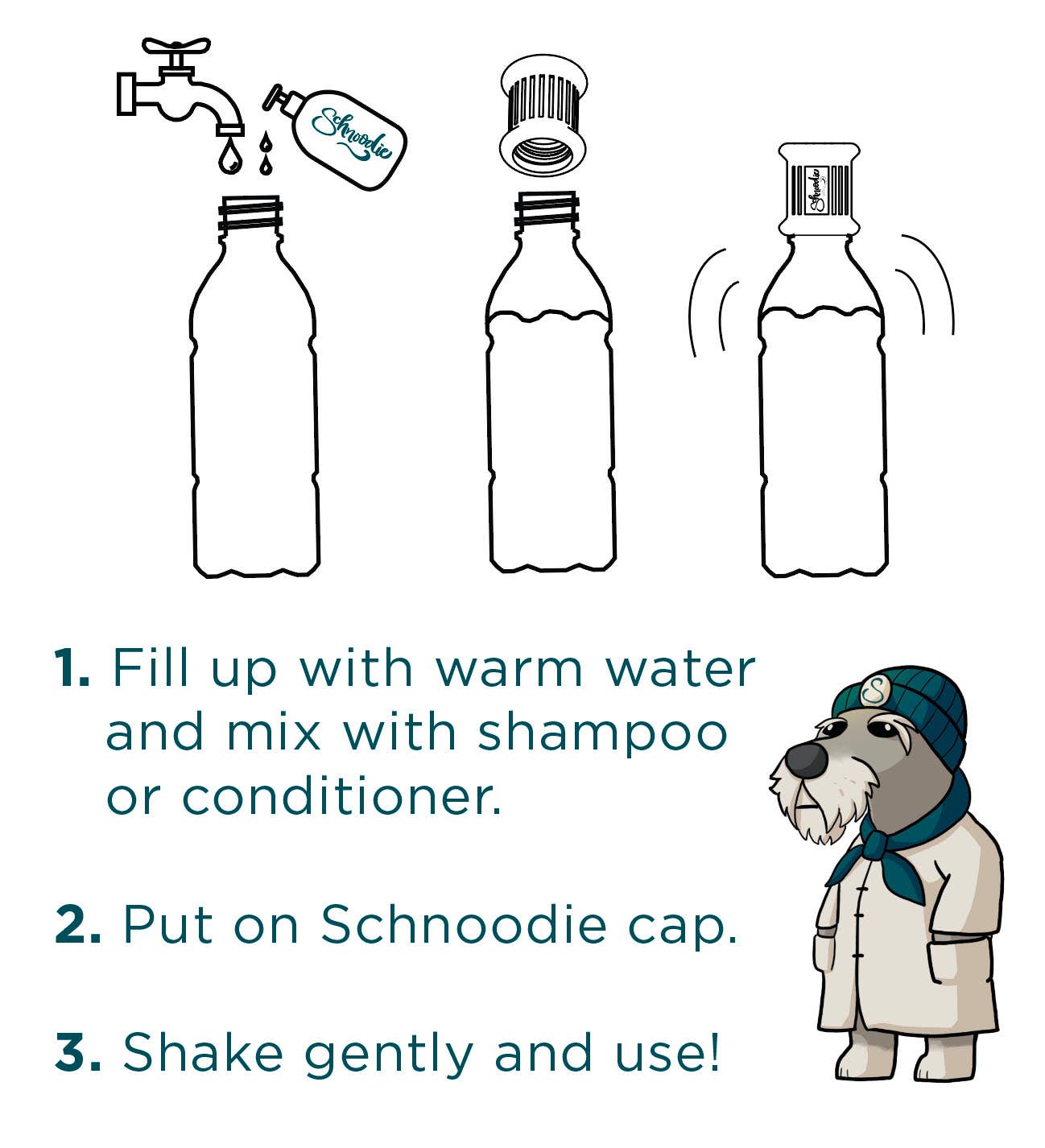 Schnoodie

Schnoodie

1. Fill up with warm water and mix with shampoo or conditioner.

2. Put on Schnoodie cap.

3. Shake gently and use!

S