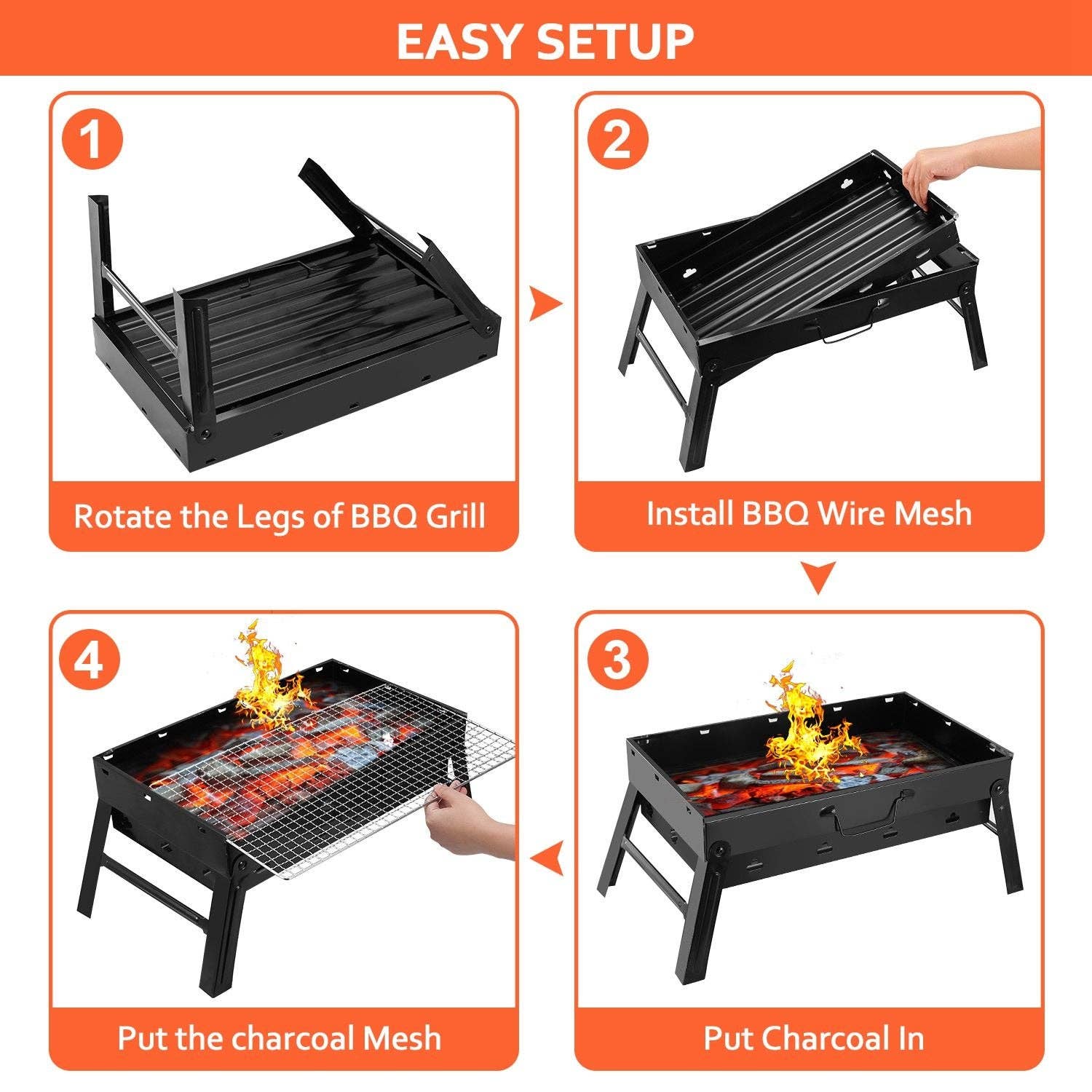 EASY SETUP

1

Rotate the Legs of BBQ Grill

2

Install BBQ Wire Mesh

3

Put Charcoal In

4

Put the charcoal Mesh