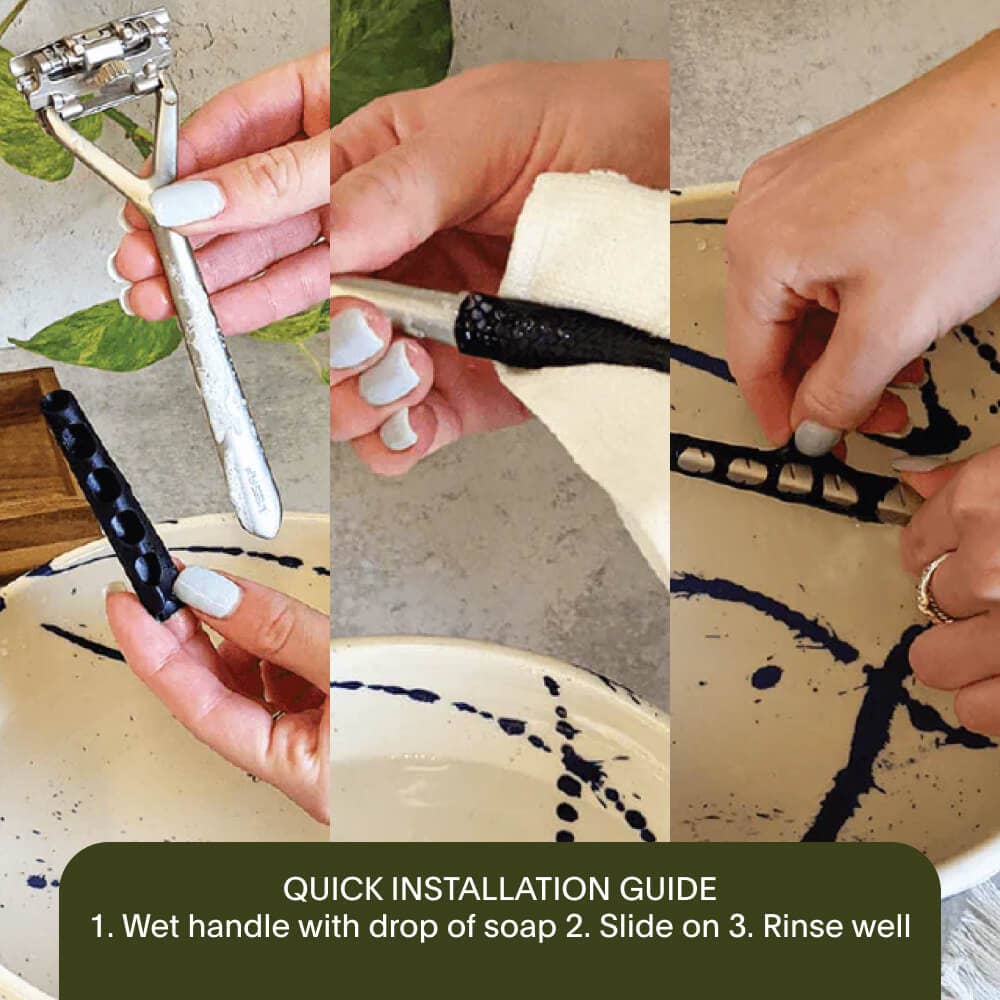 QUICK INSTALLATION GUIDE
1. Wet handle with drop of soap 2. Slide on 3. Rinse well