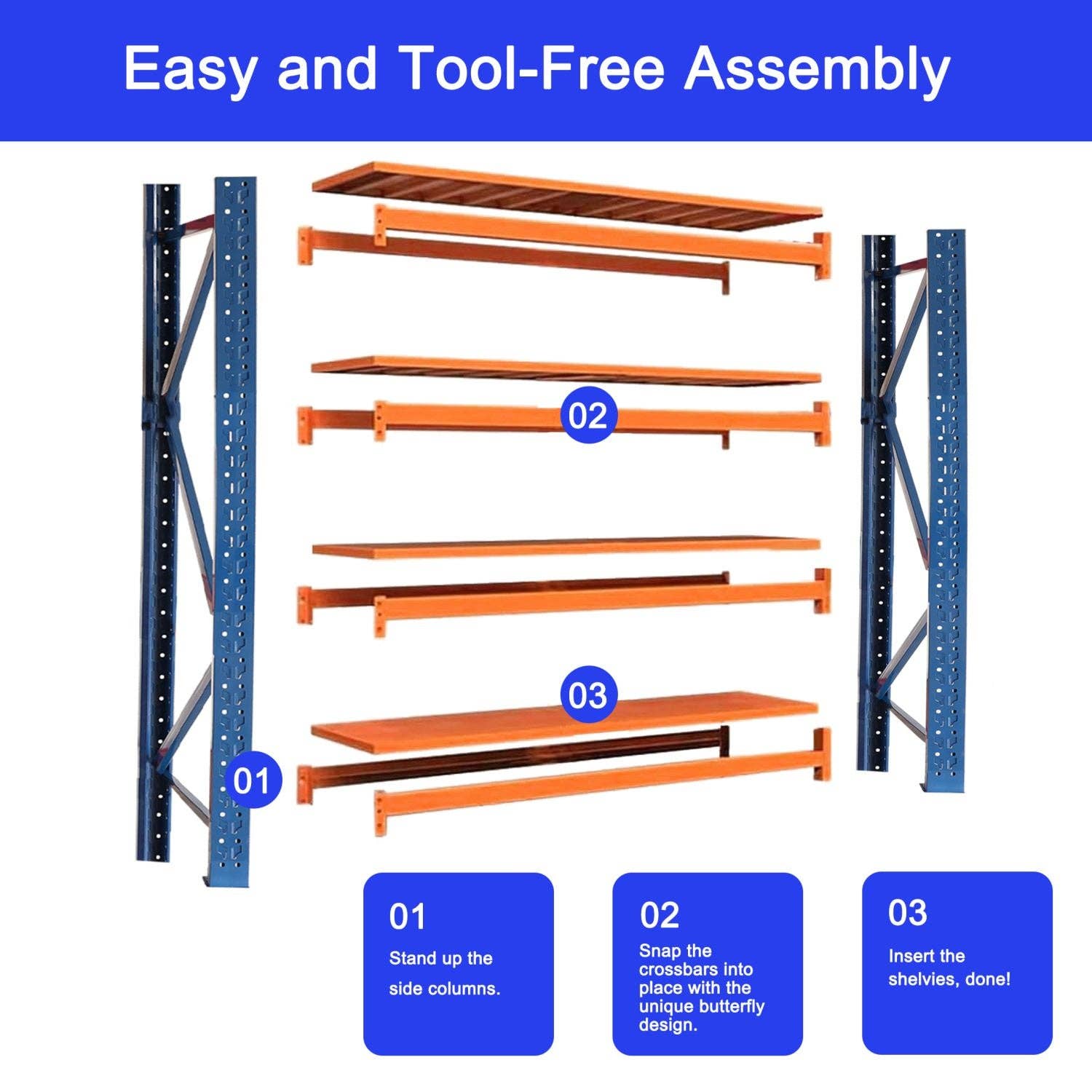 Easy and Tool-Free Assembly

02

03

01

01
Stand up the side columns.

02
Snap the crossbars into place with the unique butterfly design.

03
Insert the shelvies, done!