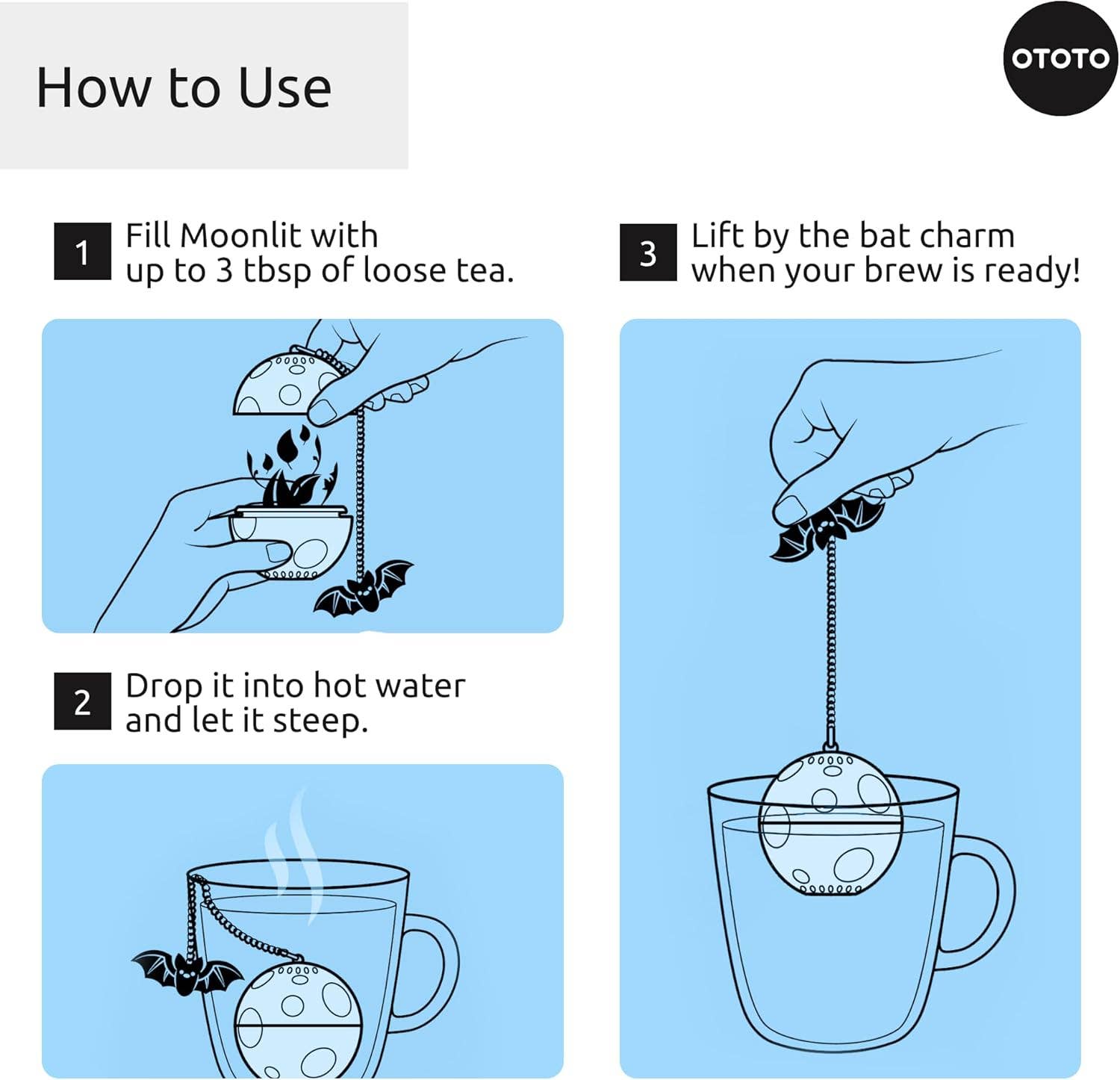 How to Use

OTOTO

1 Fill Moonlit with up to 3 tbsp of loose tea.

2 Drop it into hot water and let it steep.

3 Lift by the bat charm when your brew is ready!