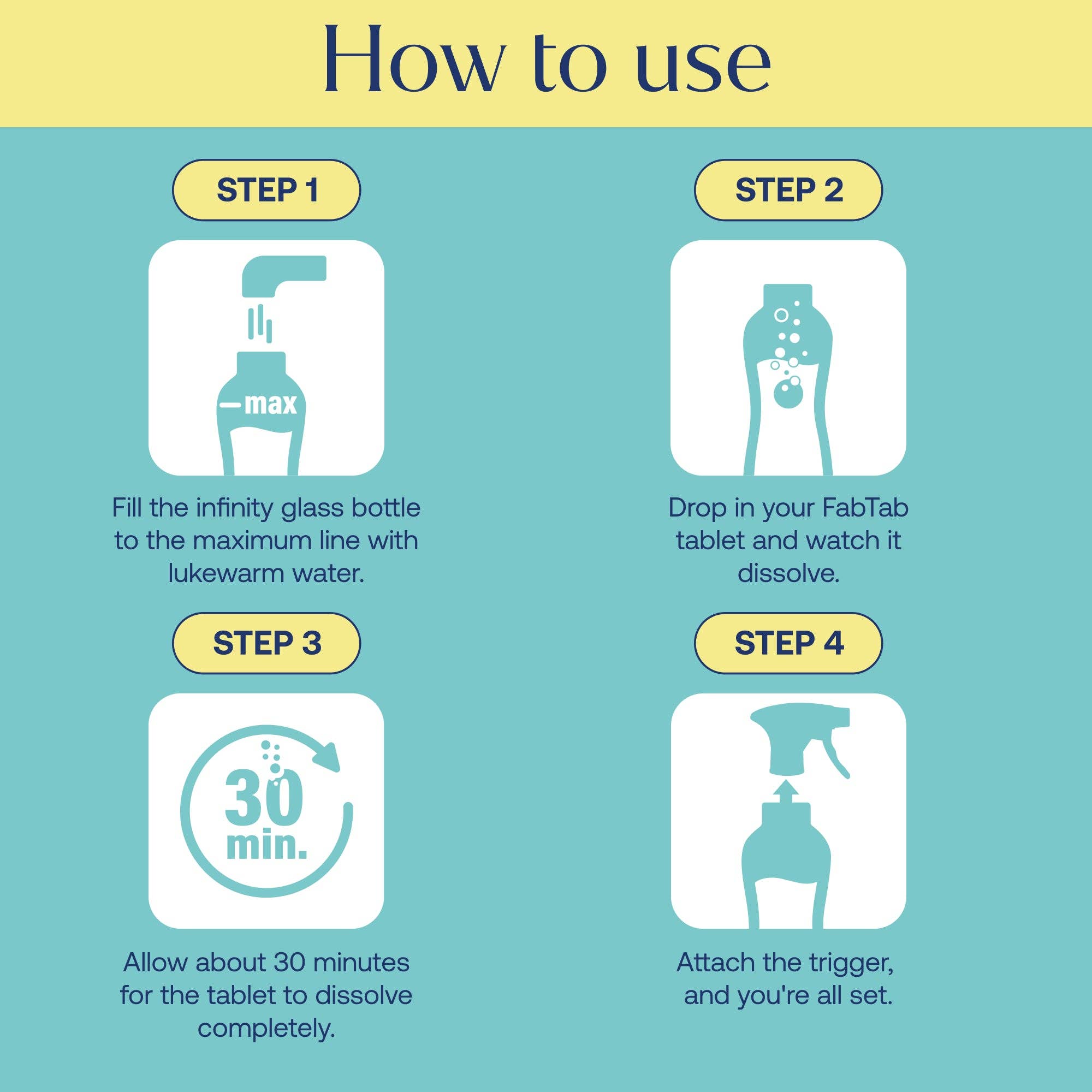 How to use

STEP 1

—max

Fill the infinity glass bottle to the maximum line with lukewarm water.

STEP 2

Drop in your FabTab tablet and watch it dissolve.

STEP 3

30 min.

Allow about 30 minutes for the tablet to dissolve completely.

STEP 4

Attach the trigger, and you're all set.