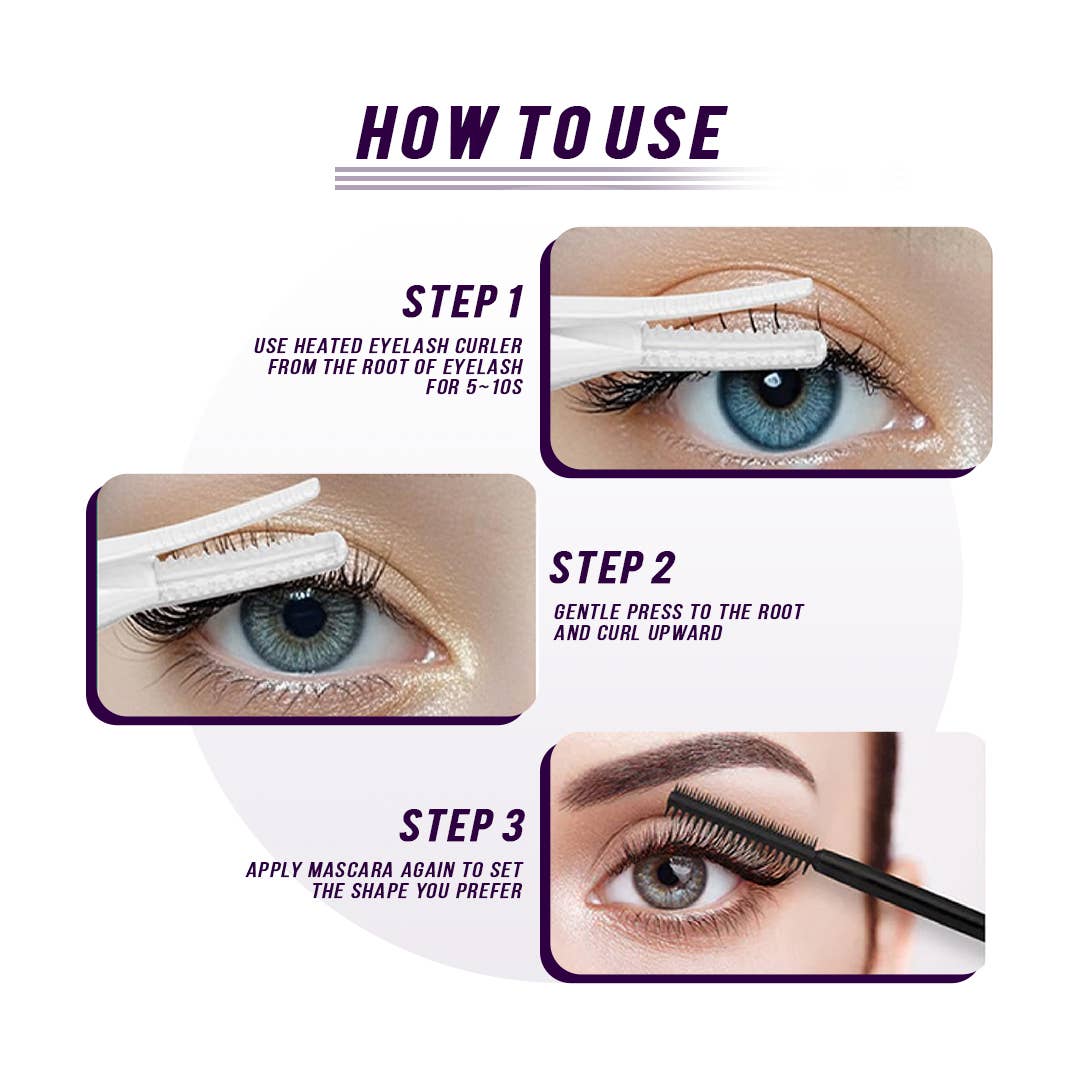 HOW TO USE

STEP 1

USE HEATED EYELASH CURLER FROM THE ROOT OF EYELASH FOR 5~10S

STEP 2

GENTLE PRESS TO THE ROOT AND CURL UPWARD

STEP 3

APPLY MASCARA AGAIN TO SET THE SHAPE YOU PREFER