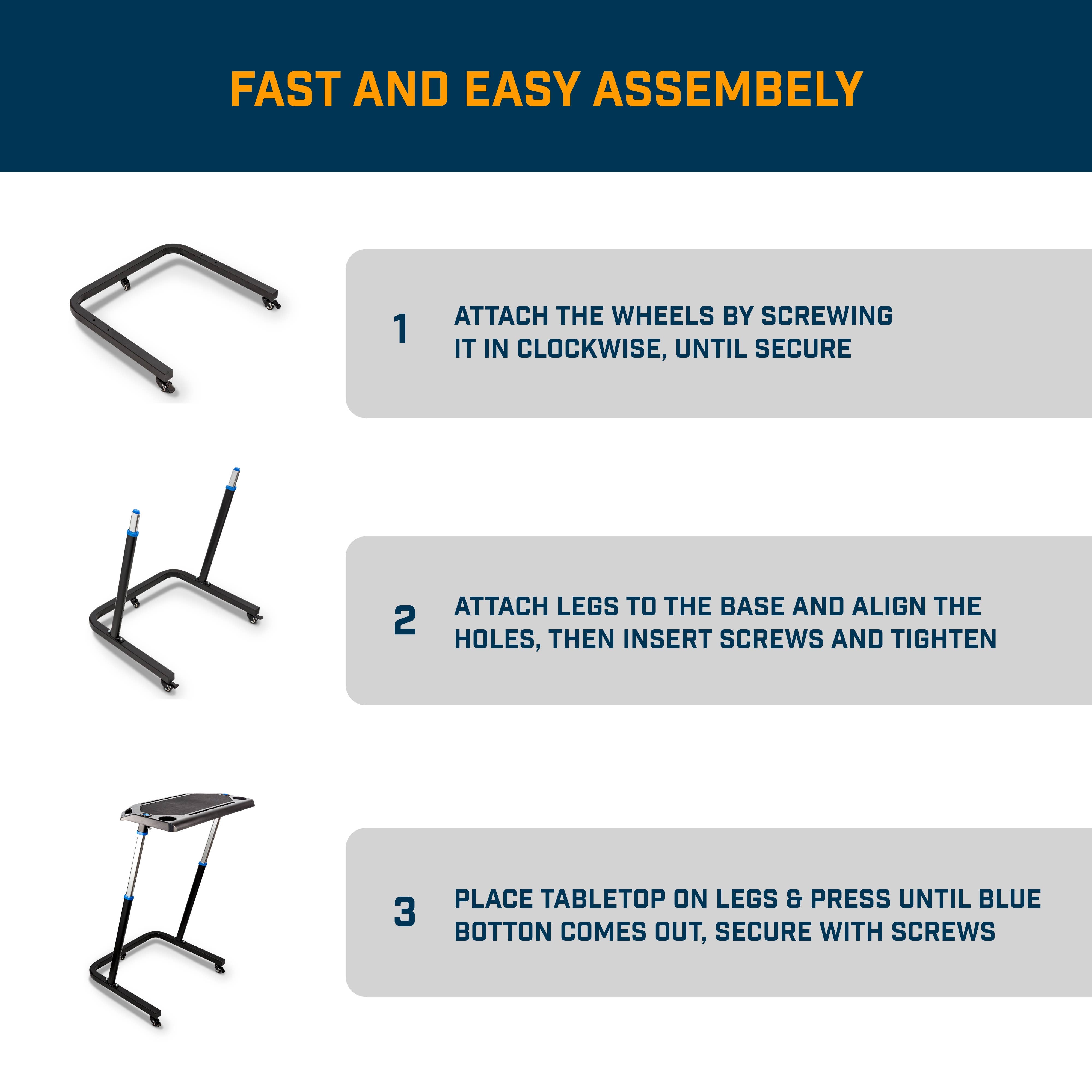 FAST AND EASY ASSEMBELY

1 ATTACH THE WHEELS BY SCREWING IT IN CLOCKWISE, UNTIL SECURE

2 ATTACH LEGS TO THE BASE AND ALIGN THE HOLES, THEN INSERT SCREWS AND TIGHTEN

3 PLACE TABLETOP ON LEGS & PRESS UNTIL BLUE BOTTON COMES OUT, SECURE WITH SCREWS