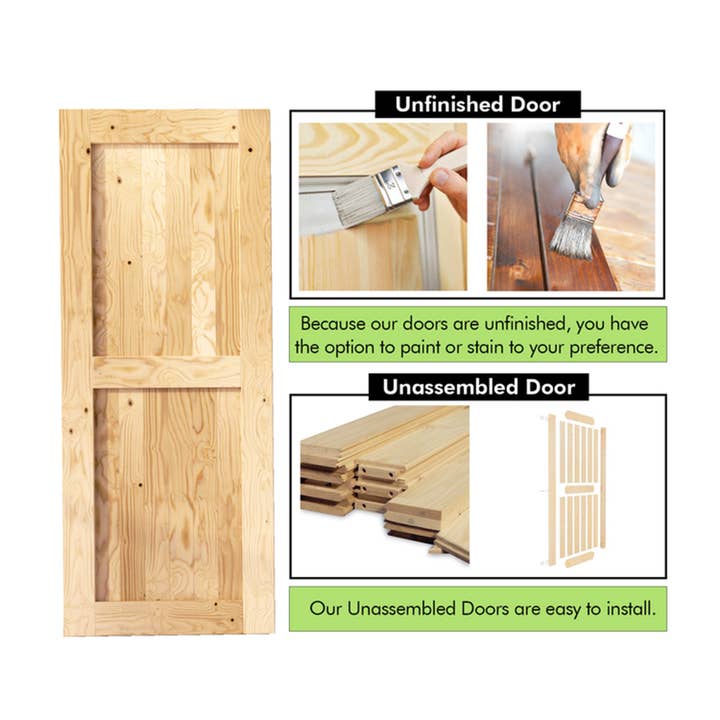 Unfinished Door

Because our doors are unfinished, you have the option to paint or stain to your preference.

Unassembled Door

Our Unassembled Doors are easy to install.