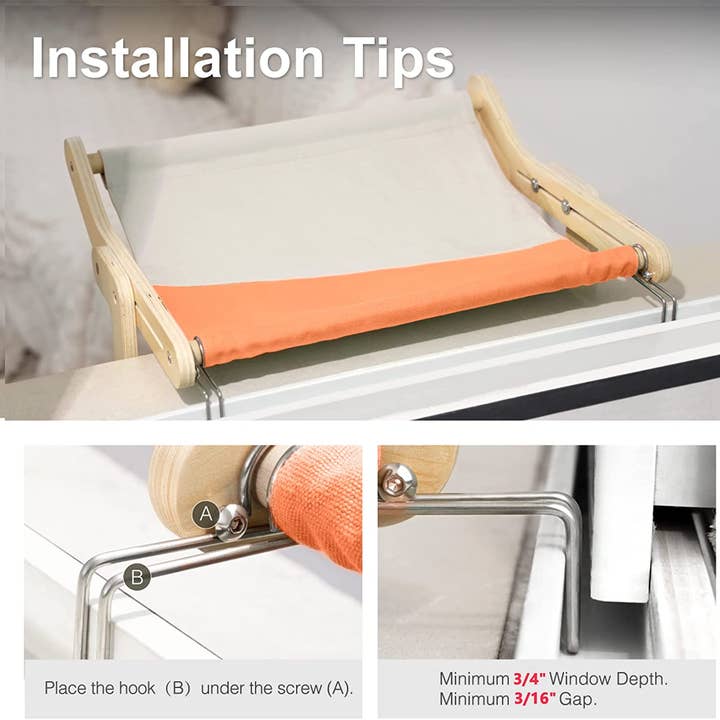 Installation Tips

A

B

Place the hook（B）under the screw (A).

Minimum 3/4" Window Depth.
Minimum 3/16" Gap.