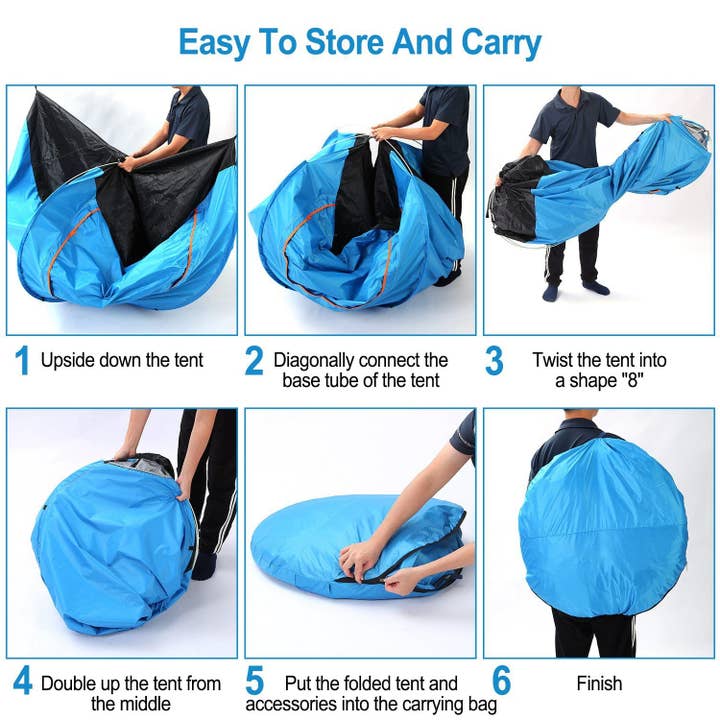 Easy To Store And Carry

1 Upside down the tent

2 Diagonally connect the base tube of the tent

3 Twist the tent into a shape "8"

4 Double up the tent from the middle

5 Put the folded tent and accessories into the carrying bag

6 Finish